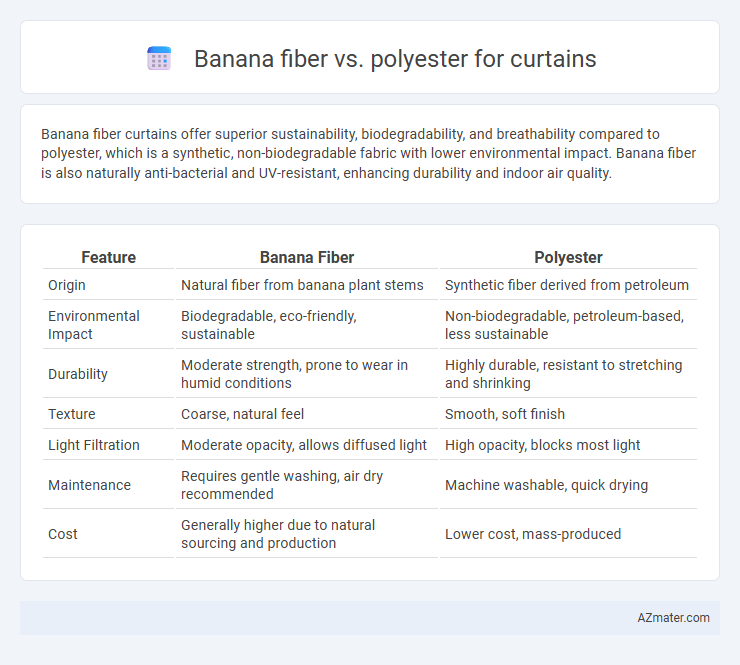 Banana fiber vs. polyester for curtains

Banana fiber curtains offer superior sustainability, biodegradability, and breathability compared to polyester, which is a synthetic, non-biodegradable fabric with lower environmental impact. Banana fiber is also naturally anti-bacterial and UV-resistant, enhancing durability and indoor air quality.

| Feature | Banana Fiber | Polyester |
|---|---|---|
| Origin | Natural fiber from banana plant stems | Synthetic fiber derived from petroleum |
| Environmental Impact | Biodegradable, eco-friendly, sustainable | Non-biodegradable, petroleum-based, less sustainable |
| Durability | Moderate strength, prone to wear in humid conditions | Highly durable, resistant to stretching and shrinking |
| Texture | Coarse, natural feel | Smooth, soft finish |
| Light Filtration | Moderate opacity, allows diffused light | High opacity, blocks most light |
| Maintenance | Requires gentle washing, air dry recommended | Machine washable, quick drying |
| Cost | Generally higher due to natural sourcing and production | Lower cost, mass-produced |

AZmater.com