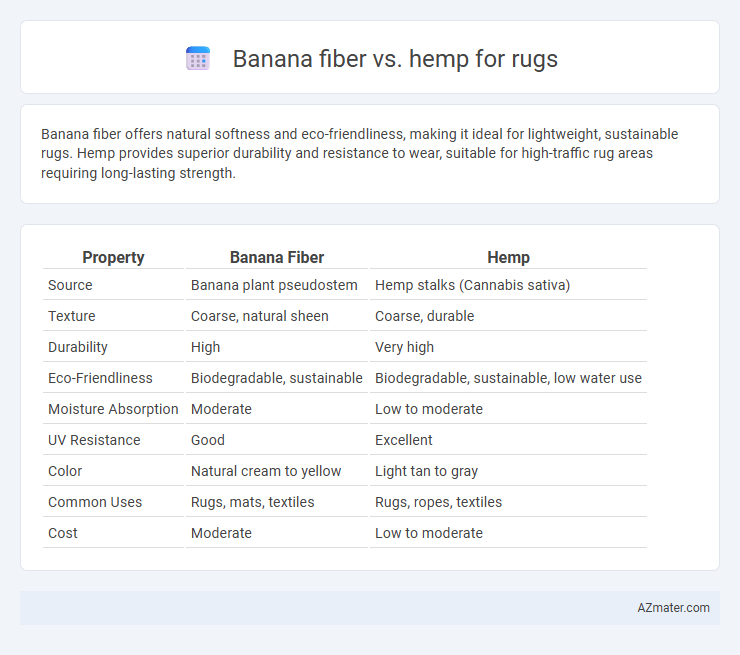 Banana fiber vs. hemp for rugs

Banana fiber offers natural softness and eco-friendliness, making it ideal for lightweight, sustainable rugs. Hemp provides superior durability and resistance to wear, suitable for high-traffic rug areas requiring long-lasting strength.

| Property | Banana Fiber | Hemp |
|---|---|---|
| Source | Banana plant pseudostem | Hemp stalks (Cannabis sativa) |
| Texture | Coarse, natural sheen | Coarse, durable |
| Durability | High | Very high |
| Eco-Friendliness | Biodegradable, sustainable | Biodegradable, sustainable, low water use |
| Moisture Absorption | Moderate | Low to moderate |
| UV Resistance | Good | Excellent |
| Color | Natural cream to yellow | Light tan to gray |
| Common Uses | Rugs, mats, textiles | Rugs, ropes, textiles |
| Cost | Moderate | Low to moderate |

AZmater.com