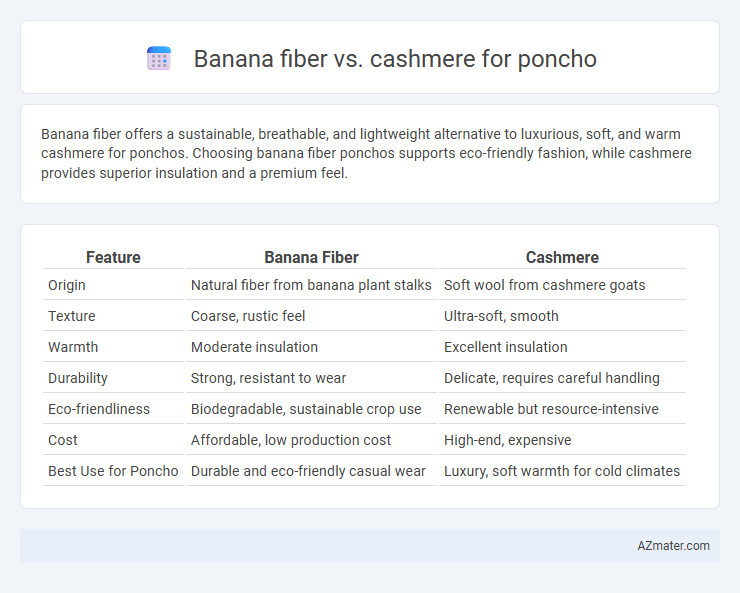 Banana fiber vs. cashmere for poncho

Banana fiber offers a sustainable, breathable, and lightweight alternative to luxurious, soft, and warm cashmere for ponchos. Choosing banana fiber ponchos supports eco-friendly fashion, while cashmere provides superior insulation and a premium feel.

| Feature | Banana Fiber | Cashmere |
|---|---|---|
| Origin | Natural fiber from banana plant stalks | Soft wool from cashmere goats |
| Texture | Coarse, rustic feel | Ultra-soft, smooth |
| Warmth | Moderate insulation | Excellent insulation |
| Durability | Strong, resistant to wear | Delicate, requires careful handling |
| Eco-friendliness | Biodegradable, sustainable crop use | Renewable but resource-intensive |
| Cost | Affordable, low production cost | High-end, expensive |
| Best Use for Poncho | Durable and eco-friendly casual wear | Luxury, soft warmth for cold climates |

AZmater.com