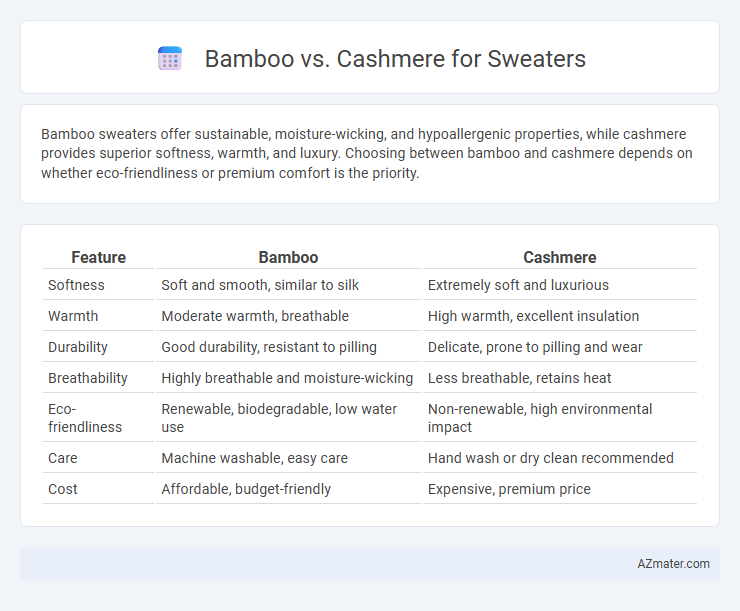 Bamboo vs. Cashmere for Sweaters

Bamboo sweaters offer sustainable, moisture-wicking, and hypoallergenic properties, while cashmere provides superior softness, warmth, and luxury. Choosing between bamboo and cashmere depends on whether eco-friendliness or premium comfort is the priority.

| Feature | Bamboo | Cashmere |
|---|---|---|
| Softness | Soft and smooth, similar to silk | Extremely soft and luxurious |
| Warmth | Moderate warmth, breathable | High warmth, excellent insulation |
| Durability | Good durability, resistant to pilling | Delicate, prone to pilling and wear |
| Breathability | Highly breathable and moisture-wicking | Less breathable, retains heat |
| Eco-friendliness | Renewable, biodegradable, low water use | Non-renewable, high environmental impact |
| Care | Machine washable, easy care | Hand wash or dry clean recommended |
| Cost | Affordable, budget-friendly | Expensive, premium price |

AZmater.com