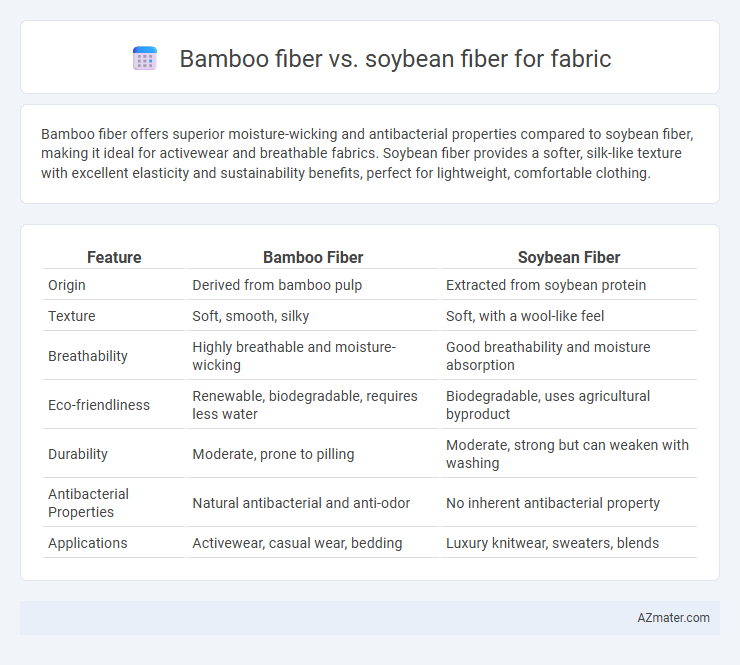 Bamboo fiber vs. soybean fiber for fabric

Bamboo fiber offers superior moisture-wicking and antibacterial properties compared to soybean fiber, making it ideal for activewear and breathable fabrics. Soybean fiber provides a softer, silk-like texture with excellent elasticity and sustainability benefits, perfect for lightweight, comfortable clothing.

| Feature | Bamboo Fiber | Soybean Fiber |
|---|---|---|
| Origin | Derived from bamboo pulp | Extracted from soybean protein |
| Texture | Soft, smooth, silky | Soft, with a wool-like feel |
| Breathability | Highly breathable and moisture-wicking | Good breathability and moisture absorption |
| Eco-friendliness | Renewable, biodegradable, requires less water | Biodegradable, uses agricultural byproduct |
| Durability | Moderate, prone to pilling | Moderate, strong but can weaken with washing |
| Antibacterial Properties | Natural antibacterial and anti-odor | No inherent antibacterial property |
| Applications | Activewear, casual wear, bedding | Luxury knitwear, sweaters, blends |

AZmater.com