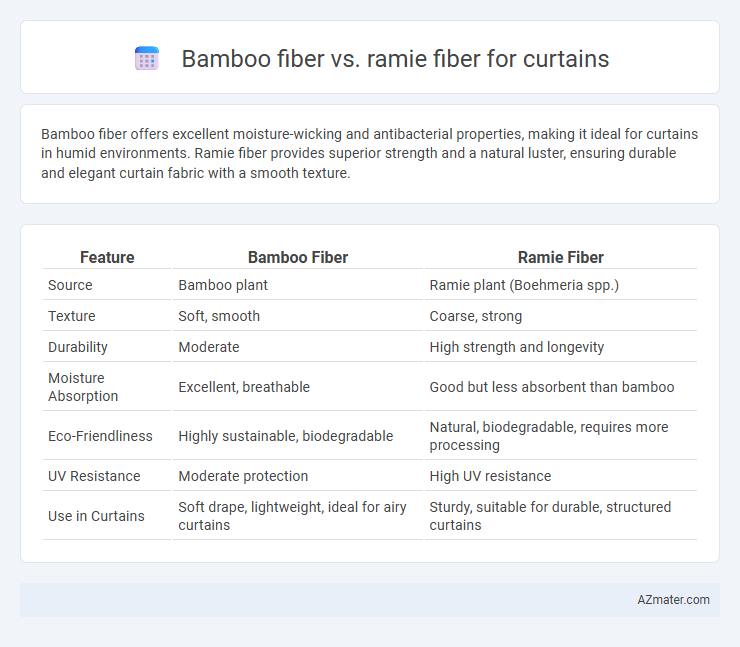 Bamboo fiber vs. ramie fiber for curtains

Bamboo fiber offers excellent moisture-wicking and antibacterial properties, making it ideal for curtains in humid environments. Ramie fiber provides superior strength and a natural luster, ensuring durable and elegant curtain fabric with a smooth texture.

| Feature | Bamboo Fiber | Ramie Fiber |
|---|---|---|
| Source | Bamboo plant | Ramie plant (Boehmeria spp.) |
| Texture | Soft, smooth | Coarse, strong |
| Durability | Moderate | High strength and longevity |
| Moisture Absorption | Excellent, breathable | Good but less absorbent than bamboo |
| Eco-Friendliness | Highly sustainable, biodegradable | Natural, biodegradable, requires more processing |
| UV Resistance | Moderate protection | High UV resistance |
| Use in Curtains | Soft drape, lightweight, ideal for airy curtains | Sturdy, suitable for durable, structured curtains |

AZmater.com