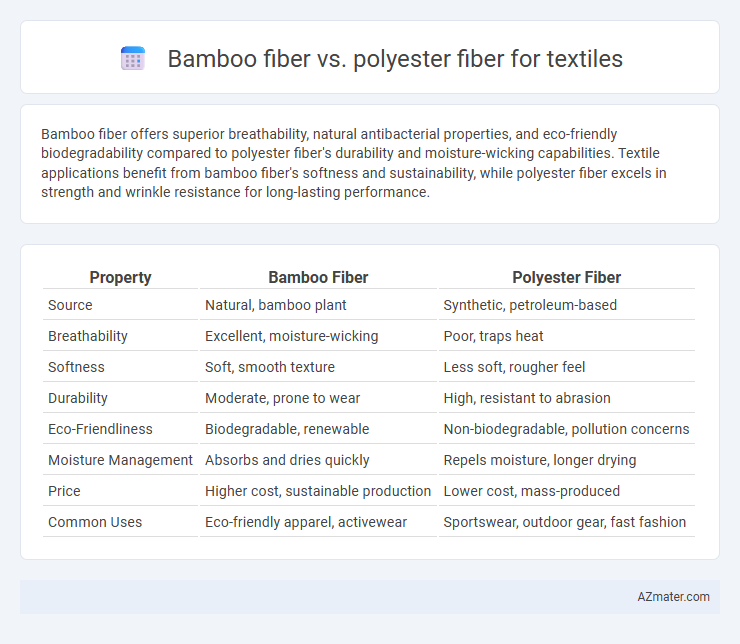 Bamboo fiber vs. polyester fiber for textiles

Bamboo fiber offers superior breathability, natural antibacterial properties, and eco-friendly biodegradability compared to polyester fiber's durability and moisture-wicking capabilities. Textile applications benefit from bamboo fiber's softness and sustainability, while polyester fiber excels in strength and wrinkle resistance for long-lasting performance.

| Property | Bamboo Fiber | Polyester Fiber |
|---|---|---|
| Source | Natural, bamboo plant | Synthetic, petroleum-based |
| Breathability | Excellent, moisture-wicking | Poor, traps heat |
| Softness | Soft, smooth texture | Less soft, rougher feel |
| Durability | Moderate, prone to wear | High, resistant to abrasion |
| Eco-Friendliness | Biodegradable, renewable | Non-biodegradable, pollution concerns |
| Moisture Management | Absorbs and dries quickly | Repels moisture, longer drying |
| Price | Higher cost, sustainable production | Lower cost, mass-produced |
| Common Uses | Eco-friendly apparel, activewear | Sportswear, outdoor gear, fast fashion |

AZmater.com