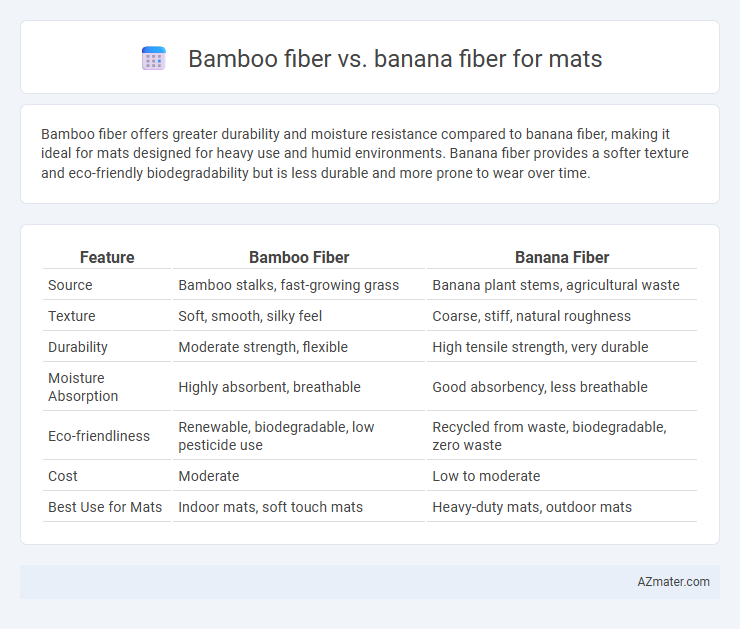 Bamboo fiber vs. banana fiber for mats

Bamboo fiber offers greater durability and moisture resistance compared to banana fiber, making it ideal for mats designed for heavy use and humid environments. Banana fiber provides a softer texture and eco-friendly biodegradability but is less durable and more prone to wear over time.

| Feature | Bamboo Fiber | Banana Fiber |
|---|---|---|
| Source | Bamboo stalks, fast-growing grass | Banana plant stems, agricultural waste |
| Texture | Soft, smooth, silky feel | Coarse, stiff, natural roughness |
| Durability | Moderate strength, flexible | High tensile strength, very durable |
| Moisture Absorption | Highly absorbent, breathable | Good absorbency, less breathable |
| Eco-friendliness | Renewable, biodegradable, low pesticide use | Recycled from waste, biodegradable, zero waste |
| Cost | Moderate | Low to moderate |
| Best Use for Mats | Indoor mats, soft touch mats | Heavy-duty mats, outdoor mats |

AZmater.com