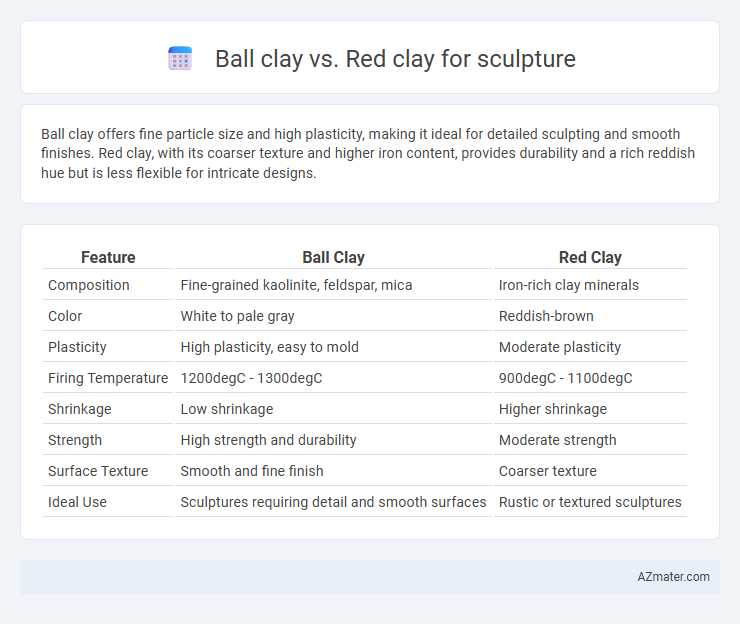 Ball clay vs. Red clay for sculpture

Ball clay offers fine particle size and high plasticity, making it ideal for detailed sculpting and smooth finishes. Red clay, with its coarser texture and higher iron content, provides durability and a rich reddish hue but is less flexible for intricate designs.

| Feature | Ball Clay | Red Clay |
|---|---|---|
| Composition | Fine-grained kaolinite, feldspar, mica | Iron-rich clay minerals |
| Color | White to pale gray | Reddish-brown |
| Plasticity | High plasticity, easy to mold | Moderate plasticity |
| Firing Temperature | 1200degC - 1300degC | 900degC - 1100degC |
| Shrinkage | Low shrinkage | Higher shrinkage |
| Strength | High strength and durability | Moderate strength |
| Surface Texture | Smooth and fine finish | Coarser texture |
| Ideal Use | Sculptures requiring detail and smooth surfaces | Rustic or textured sculptures |

AZmater.com