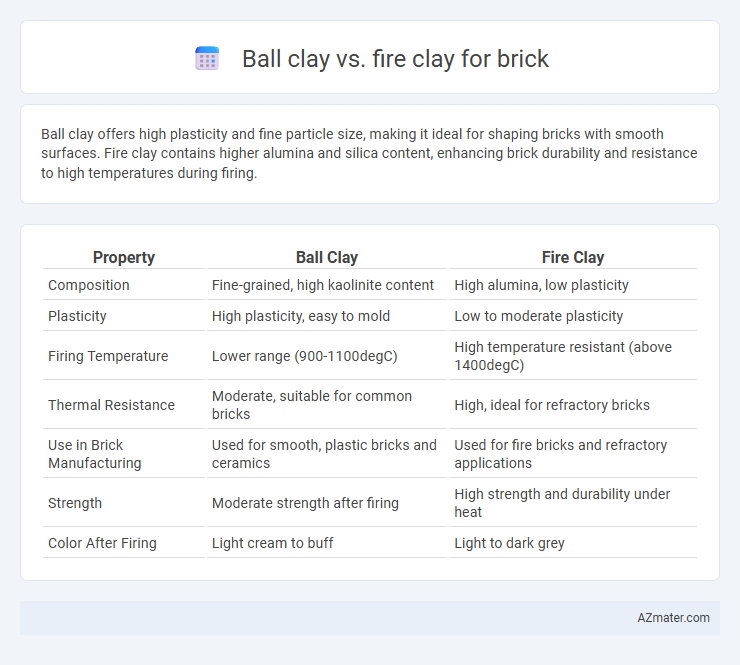 Ball clay vs. fire clay for brick

Ball clay offers high plasticity and fine particle size, making it ideal for shaping bricks with smooth surfaces. Fire clay contains higher alumina and silica content, enhancing brick durability and resistance to high temperatures during firing.

| Property | Ball Clay | Fire Clay |
|---|---|---|
| Composition | Fine-grained, high kaolinite content | High alumina, low plasticity |
| Plasticity | High plasticity, easy to mold | Low to moderate plasticity |
| Firing Temperature | Lower range (900-1100degC) | High temperature resistant (above 1400degC) |
| Thermal Resistance | Moderate, suitable for common bricks | High, ideal for refractory bricks |
| Use in Brick Manufacturing | Used for smooth, plastic bricks and ceramics | Used for fire bricks and refractory applications |
| Strength | Moderate strength after firing | High strength and durability under heat |
| Color After Firing | Light cream to buff | Light to dark grey |

AZmater.com