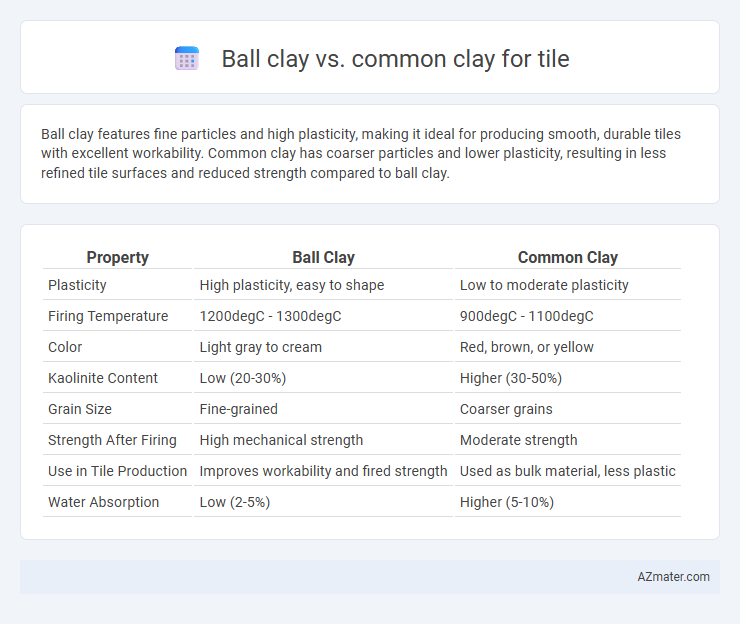 Ball clay vs. common clay for tile

Ball clay features fine particles and high plasticity, making it ideal for producing smooth, durable tiles with excellent workability. Common clay has coarser particles and lower plasticity, resulting in less refined tile surfaces and reduced strength compared to ball clay.

| Property | Ball Clay | Common Clay |
|---|---|---|
| Plasticity | High plasticity, easy to shape | Low to moderate plasticity |
| Firing Temperature | 1200degC - 1300degC | 900degC - 1100degC |
| Color | Light gray to cream | Red, brown, or yellow |
| Kaolinite Content | Low (20-30%) | Higher (30-50%) |
| Grain Size | Fine-grained | Coarser grains |
| Strength After Firing | High mechanical strength | Moderate strength |
| Use in Tile Production | Improves workability and fired strength | Used as bulk material, less plastic |
| Water Absorption | Low (2-5%) | Higher (5-10%) |

AZmater.com