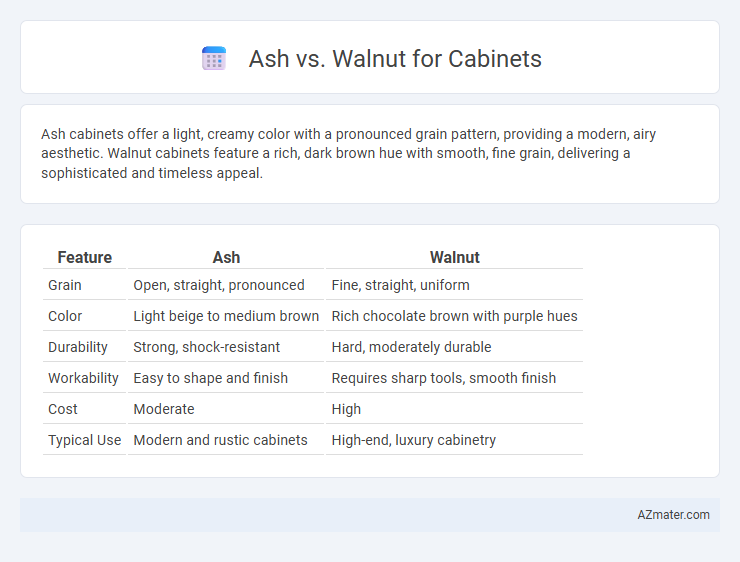 Ash vs. Walnut for Cabinets

Ash cabinets offer a light, creamy color with a pronounced grain pattern, providing a modern, airy aesthetic. Walnut cabinets feature a rich, dark brown hue with smooth, fine grain, delivering a sophisticated and timeless appeal.

| Feature | Ash | Walnut |
|---|---|---|
| Grain | Open, straight, pronounced | Fine, straight, uniform |
| Color | Light beige to medium brown | Rich chocolate brown with purple hues |
| Durability | Strong, shock-resistant | Hard, moderately durable |
| Workability | Easy to shape and finish | Requires sharp tools, smooth finish |
| Cost | Moderate | High |
| Typical Use | Modern and rustic cabinets | High-end, luxury cabinetry |

AZmater.com