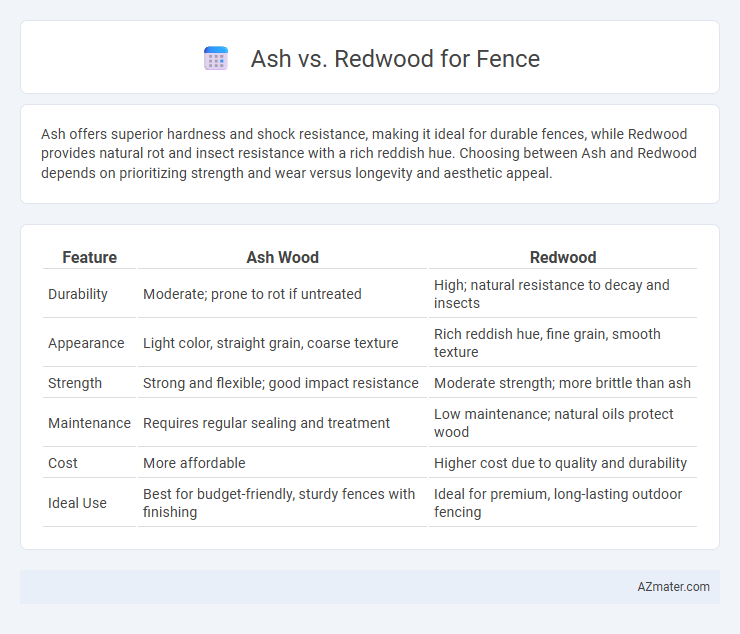 Ash vs. Redwood for Fence

Ash offers superior hardness and shock resistance, making it ideal for durable fences, while Redwood provides natural rot and insect resistance with a rich reddish hue. Choosing between Ash and Redwood depends on prioritizing strength and wear versus longevity and aesthetic appeal.

| Feature | Ash Wood | Redwood |
|---|---|---|
| Durability | Moderate; prone to rot if untreated | High; natural resistance to decay and insects |
| Appearance | Light color, straight grain, coarse texture | Rich reddish hue, fine grain, smooth texture |
| Strength | Strong and flexible; good impact resistance | Moderate strength; more brittle than ash |
| Maintenance | Requires regular sealing and treatment | Low maintenance; natural oils protect wood |
| Cost | More affordable | Higher cost due to quality and durability |
| Ideal Use | Best for budget-friendly, sturdy fences with finishing | Ideal for premium, long-lasting outdoor fencing |

AZmater.com