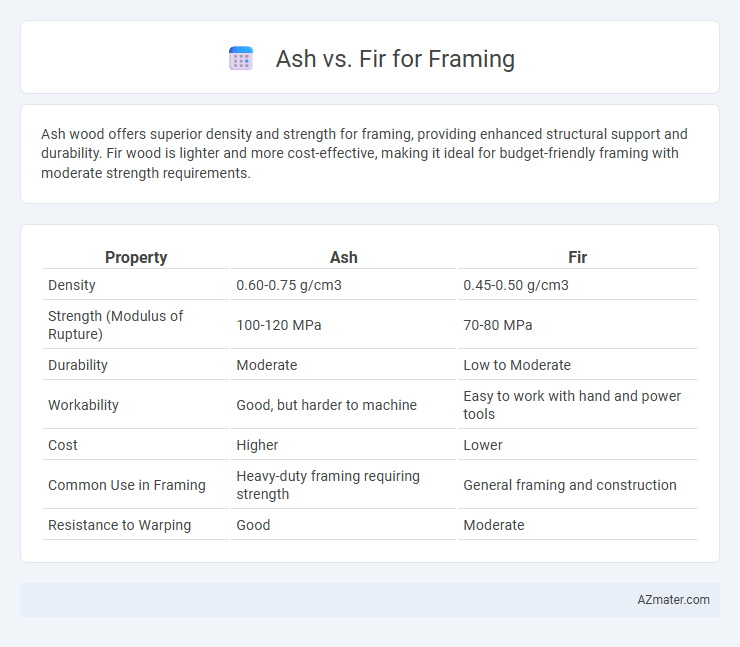 Ash vs. Fir for Framing

Ash wood offers superior density and strength for framing, providing enhanced structural support and durability. Fir wood is lighter and more cost-effective, making it ideal for budget-friendly framing with moderate strength requirements.

| Property | Ash | Fir |
|---|---|---|
| Density | 0.60-0.75 g/cm3 | 0.45-0.50 g/cm3 |
| Strength (Modulus of Rupture) | 100-120 MPa | 70-80 MPa |
| Durability | Moderate | Low to Moderate |
| Workability | Good, but harder to machine | Easy to work with hand and power tools |
| Cost | Higher | Lower |
| Common Use in Framing | Heavy-duty framing requiring strength | General framing and construction |
| Resistance to Warping | Good | Moderate |

AZmater.com