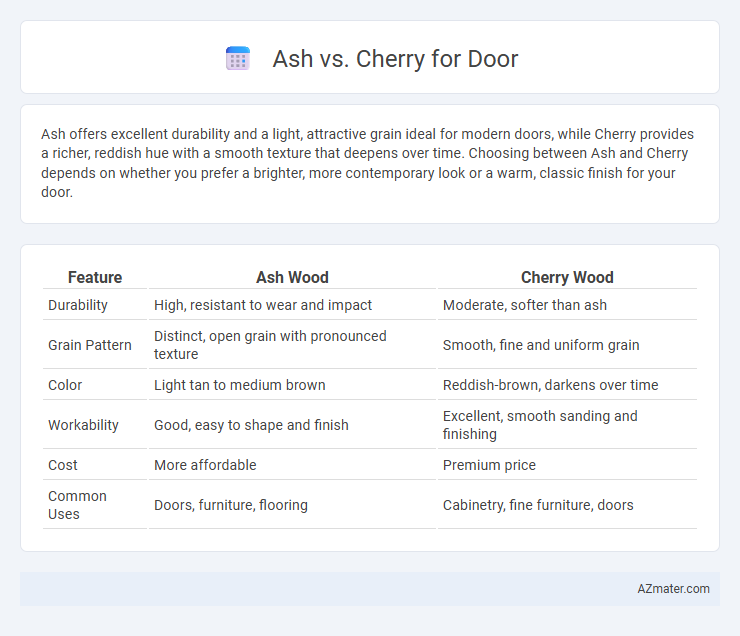 Ash vs. Cherry for Door

Ash offers excellent durability and a light, attractive grain ideal for modern doors, while Cherry provides a richer, reddish hue with a smooth texture that deepens over time. Choosing between Ash and Cherry depends on whether you prefer a brighter, more contemporary look or a warm, classic finish for your door.

| Feature | Ash Wood | Cherry Wood |
|---|---|---|
| Durability | High, resistant to wear and impact | Moderate, softer than ash |
| Grain Pattern | Distinct, open grain with pronounced texture | Smooth, fine and uniform grain |
| Color | Light tan to medium brown | Reddish-brown, darkens over time |
| Workability | Good, easy to shape and finish | Excellent, smooth sanding and finishing |
| Cost | More affordable | Premium price |
| Common Uses | Doors, furniture, flooring | Cabinetry, fine furniture, doors |

AZmater.com