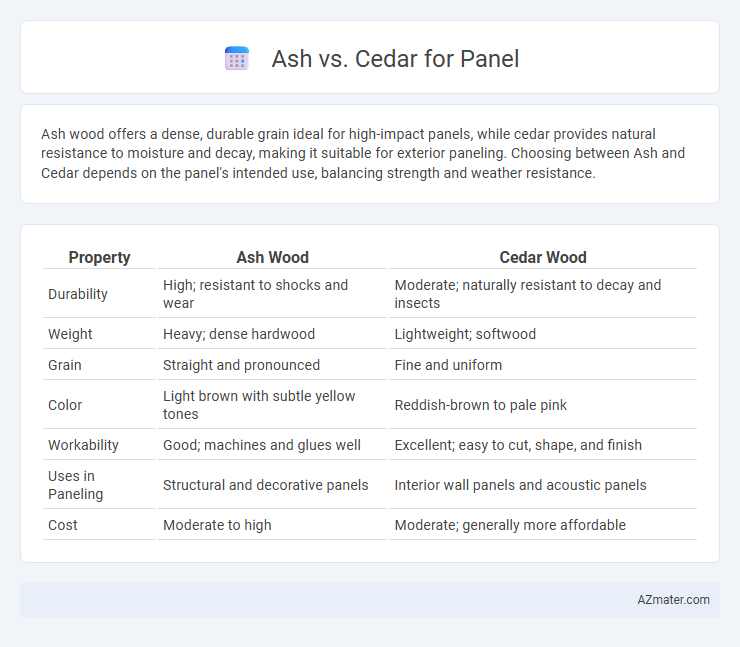 Ash vs. Cedar for Panel

Ash wood offers a dense, durable grain ideal for high-impact panels, while cedar provides natural resistance to moisture and decay, making it suitable for exterior paneling. Choosing between Ash and Cedar depends on the panel's intended use, balancing strength and weather resistance.

| Property | Ash Wood | Cedar Wood |
|---|---|---|
| Durability | High; resistant to shocks and wear | Moderate; naturally resistant to decay and insects |
| Weight | Heavy; dense hardwood | Lightweight; softwood |
| Grain | Straight and pronounced | Fine and uniform |
| Color | Light brown with subtle yellow tones | Reddish-brown to pale pink |
| Workability | Good; machines and glues well | Excellent; easy to cut, shape, and finish |
| Uses in Paneling | Structural and decorative panels | Interior wall panels and acoustic panels |
| Cost | Moderate to high | Moderate; generally more affordable |

AZmater.com