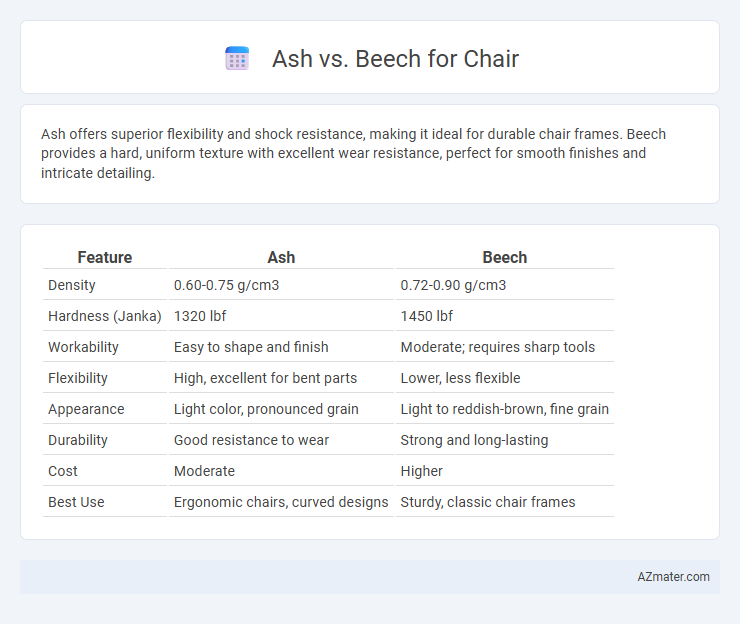 Ash vs. Beech for Chair

Ash offers superior flexibility and shock resistance, making it ideal for durable chair frames. Beech provides a hard, uniform texture with excellent wear resistance, perfect for smooth finishes and intricate detailing.

| Feature | Ash | Beech |
|---|---|---|
| Density | 0.60-0.75 g/cm3 | 0.72-0.90 g/cm3 |
| Hardness (Janka) | 1320 lbf | 1450 lbf |
| Workability | Easy to shape and finish | Moderate; requires sharp tools |
| Flexibility | High, excellent for bent parts | Lower, less flexible |
| Appearance | Light color, pronounced grain | Light to reddish-brown, fine grain |
| Durability | Good resistance to wear | Strong and long-lasting |
| Cost | Moderate | Higher |
| Best Use | Ergonomic chairs, curved designs | Sturdy, classic chair frames |

AZmater.com