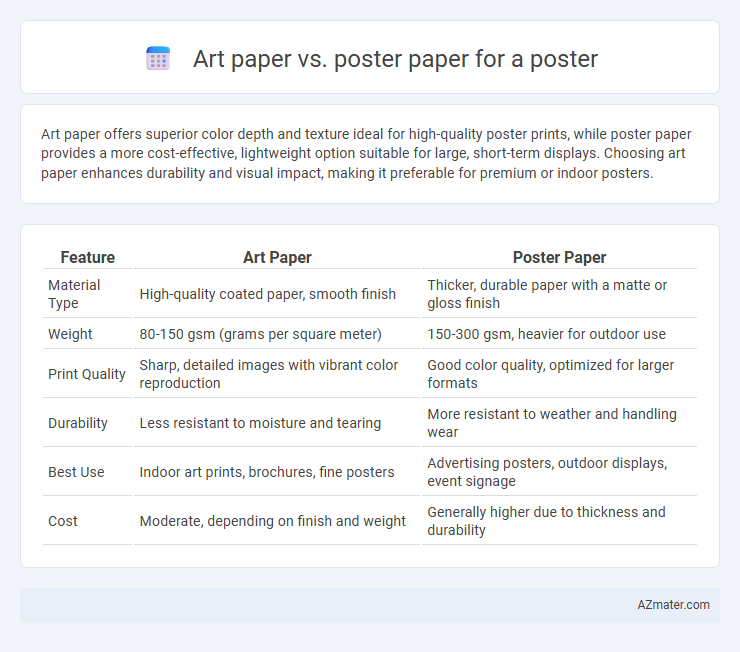 Art paper vs. poster paper for a poster

Art paper offers superior color depth and texture ideal for high-quality poster prints, while poster paper provides a more cost-effective, lightweight option suitable for large, short-term displays. Choosing art paper enhances durability and visual impact, making it preferable for premium or indoor posters.

| Feature | Art Paper | Poster Paper |
|---|---|---|
| Material Type | High-quality coated paper, smooth finish | Thicker, durable paper with a matte or gloss finish |
| Weight | 80-150 gsm (grams per square meter) | 150-300 gsm, heavier for outdoor use |
| Print Quality | Sharp, detailed images with vibrant color reproduction | Good color quality, optimized for larger formats |
| Durability | Less resistant to moisture and tearing | More resistant to weather and handling wear |
| Best Use | Indoor art prints, brochures, fine posters | Advertising posters, outdoor displays, event signage |
| Cost | Moderate, depending on finish and weight | Generally higher due to thickness and durability |

AZmater.com