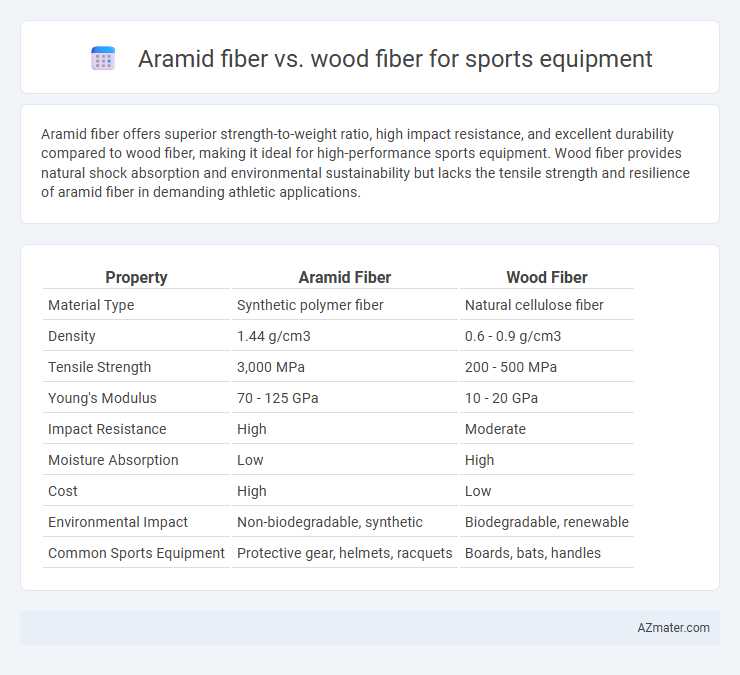 Aramid fiber vs. wood fiber for sports equipment

Aramid fiber offers superior strength-to-weight ratio, high impact resistance, and excellent durability compared to wood fiber, making it ideal for high-performance sports equipment. Wood fiber provides natural shock absorption and environmental sustainability but lacks the tensile strength and resilience of aramid fiber in demanding athletic applications.

| Property | Aramid Fiber | Wood Fiber |
|---|---|---|
| Material Type | Synthetic polymer fiber | Natural cellulose fiber |
| Density | 1.44 g/cm3 | 0.6 - 0.9 g/cm3 |
| Tensile Strength | 3,000 MPa | 200 - 500 MPa |
| Young's Modulus | 70 - 125 GPa | 10 - 20 GPa |
| Impact Resistance | High | Moderate |
| Moisture Absorption | Low | High |
| Cost | High | Low |
| Environmental Impact | Non-biodegradable, synthetic | Biodegradable, renewable |
| Common Sports Equipment | Protective gear, helmets, racquets | Boards, bats, handles |

AZmater.com