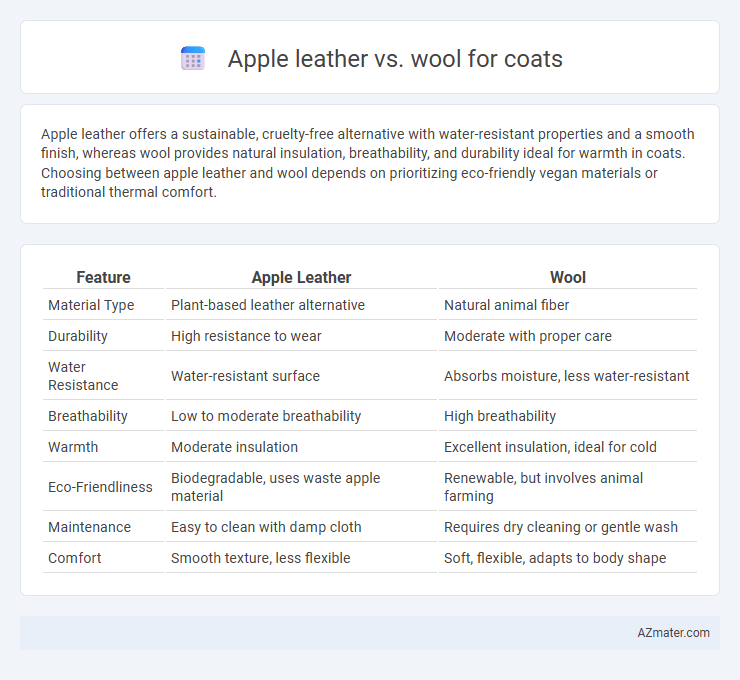 Apple leather vs. wool for coats

Apple leather offers a sustainable, cruelty-free alternative with water-resistant properties and a smooth finish, whereas wool provides natural insulation, breathability, and durability ideal for warmth in coats. Choosing between apple leather and wool depends on prioritizing eco-friendly vegan materials or traditional thermal comfort.

| Feature | Apple Leather | Wool |
|---|---|---|
| Material Type | Plant-based leather alternative | Natural animal fiber |
| Durability | High resistance to wear | Moderate with proper care |
| Water Resistance | Water-resistant surface | Absorbs moisture, less water-resistant |
| Breathability | Low to moderate breathability | High breathability |
| Warmth | Moderate insulation | Excellent insulation, ideal for cold |
| Eco-Friendliness | Biodegradable, uses waste apple material | Renewable, but involves animal farming |
| Maintenance | Easy to clean with damp cloth | Requires dry cleaning or gentle wash |
| Comfort | Smooth texture, less flexible | Soft, flexible, adapts to body shape |

AZmater.com