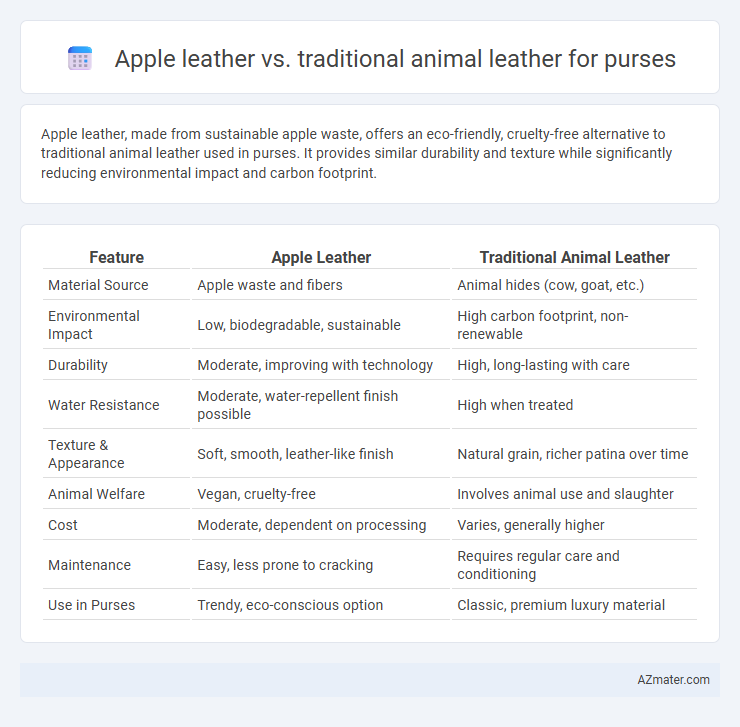 Apple leather vs. traditional animal leather for purses

Apple leather, made from sustainable apple waste, offers an eco-friendly, cruelty-free alternative to traditional animal leather used in purses. It provides similar durability and texture while significantly reducing environmental impact and carbon footprint.

| Feature | Apple Leather | Traditional Animal Leather |
|---|---|---|
| Material Source | Apple waste and fibers | Animal hides (cow, goat, etc.) |
| Environmental Impact | Low, biodegradable, sustainable | High carbon footprint, non-renewable |
| Durability | Moderate, improving with technology | High, long-lasting with care |
| Water Resistance | Moderate, water-repellent finish possible | High when treated |
| Texture & Appearance | Soft, smooth, leather-like finish | Natural grain, richer patina over time |
| Animal Welfare | Vegan, cruelty-free | Involves animal use and slaughter |
| Cost | Moderate, dependent on processing | Varies, generally higher |
| Maintenance | Easy, less prone to cracking | Requires regular care and conditioning |
| Use in Purses | Trendy, eco-conscious option | Classic, premium luxury material |

AZmater.com