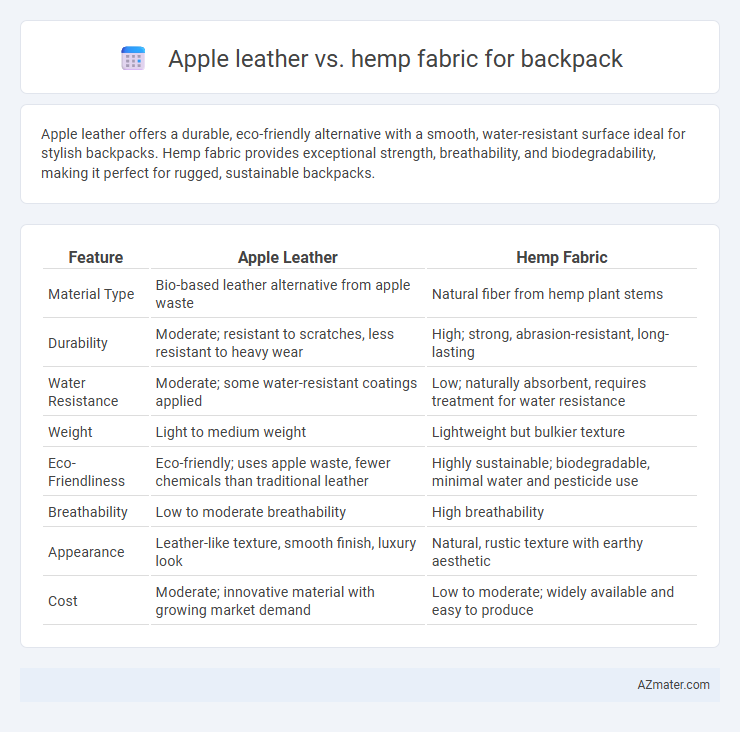 Apple leather vs. hemp fabric for backpack

Apple leather offers a durable, eco-friendly alternative with a smooth, water-resistant surface ideal for stylish backpacks. Hemp fabric provides exceptional strength, breathability, and biodegradability, making it perfect for rugged, sustainable backpacks.

| Feature | Apple Leather | Hemp Fabric |
|---|---|---|
| Material Type | Bio-based leather alternative from apple waste | Natural fiber from hemp plant stems |
| Durability | Moderate; resistant to scratches, less resistant to heavy wear | High; strong, abrasion-resistant, long-lasting |
| Water Resistance | Moderate; some water-resistant coatings applied | Low; naturally absorbent, requires treatment for water resistance |
| Weight | Light to medium weight | Lightweight but bulkier texture |
| Eco-Friendliness | Eco-friendly; uses apple waste, fewer chemicals than traditional leather | Highly sustainable; biodegradable, minimal water and pesticide use |
| Breathability | Low to moderate breathability | High breathability |
| Appearance | Leather-like texture, smooth finish, luxury look | Natural, rustic texture with earthy aesthetic |
| Cost | Moderate; innovative material with growing market demand | Low to moderate; widely available and easy to produce |

AZmater.com