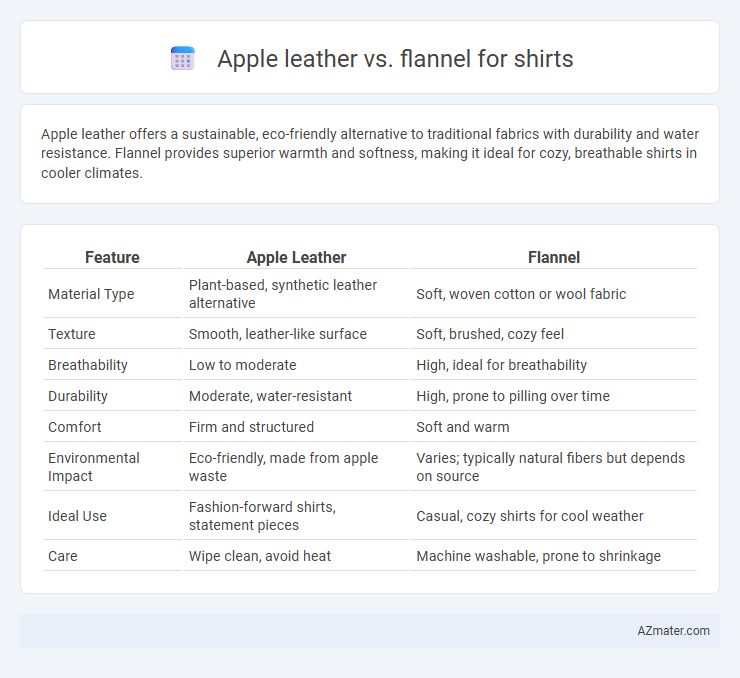 Apple leather vs. flannel for shirts

Apple leather offers a sustainable, eco-friendly alternative to traditional fabrics with durability and water resistance. Flannel provides superior warmth and softness, making it ideal for cozy, breathable shirts in cooler climates.

| Feature | Apple Leather | Flannel |
|---|---|---|
| Material Type | Plant-based, synthetic leather alternative | Soft, woven cotton or wool fabric |
| Texture | Smooth, leather-like surface | Soft, brushed, cozy feel |
| Breathability | Low to moderate | High, ideal for breathability |
| Durability | Moderate, water-resistant | High, prone to pilling over time |
| Comfort | Firm and structured | Soft and warm |
| Environmental Impact | Eco-friendly, made from apple waste | Varies; typically natural fibers but depends on source |
| Ideal Use | Fashion-forward shirts, statement pieces | Casual, cozy shirts for cool weather |
| Care | Wipe clean, avoid heat | Machine washable, prone to shrinkage |

AZmater.com