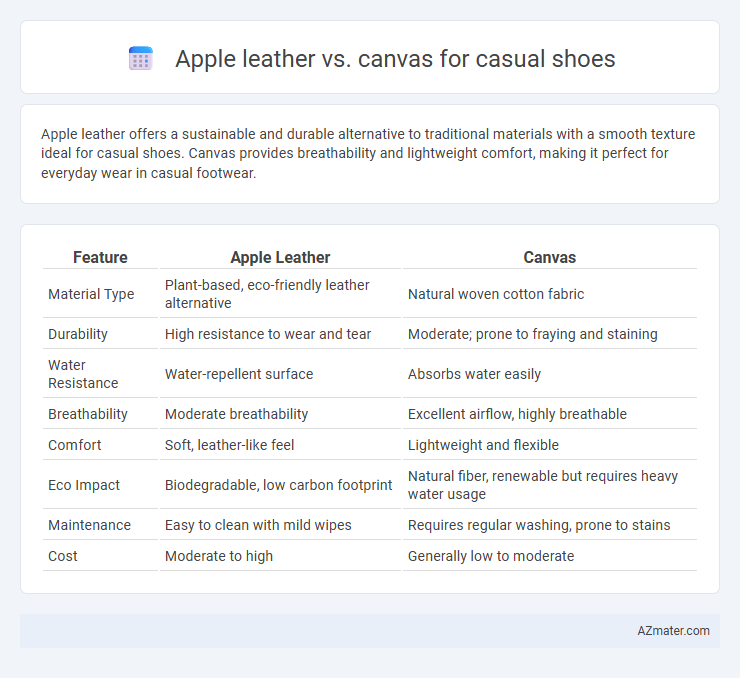 Apple leather vs. canvas for casual shoes

Apple leather offers a sustainable and durable alternative to traditional materials with a smooth texture ideal for casual shoes. Canvas provides breathability and lightweight comfort, making it perfect for everyday wear in casual footwear.

| Feature | Apple Leather | Canvas |
|---|---|---|
| Material Type | Plant-based, eco-friendly leather alternative | Natural woven cotton fabric |
| Durability | High resistance to wear and tear | Moderate; prone to fraying and staining |
| Water Resistance | Water-repellent surface | Absorbs water easily |
| Breathability | Moderate breathability | Excellent airflow, highly breathable |
| Comfort | Soft, leather-like feel | Lightweight and flexible |
| Eco Impact | Biodegradable, low carbon footprint | Natural fiber, renewable but requires heavy water usage |
| Maintenance | Easy to clean with mild wipes | Requires regular washing, prone to stains |
| Cost | Moderate to high | Generally low to moderate |

AZmater.com