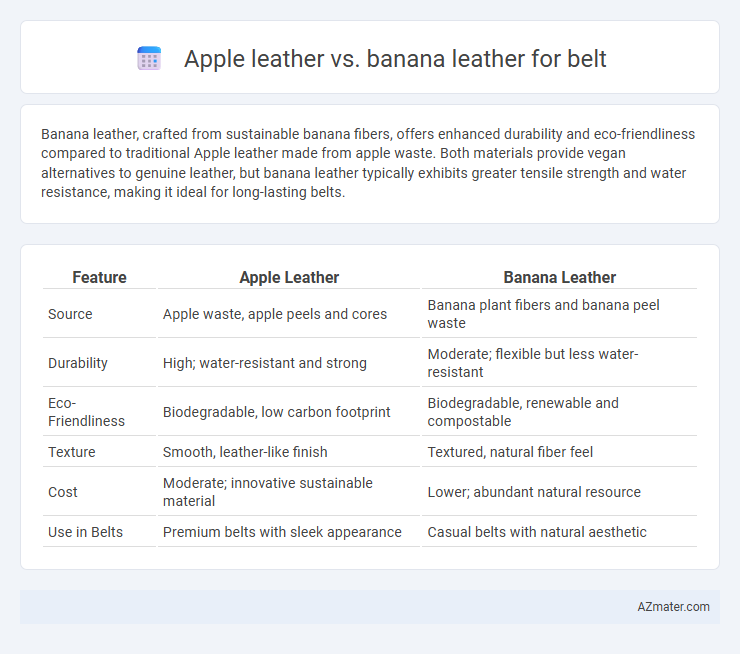 Apple leather vs. banana leather for belt

Banana leather, crafted from sustainable banana fibers, offers enhanced durability and eco-friendliness compared to traditional Apple leather made from apple waste. Both materials provide vegan alternatives to genuine leather, but banana leather typically exhibits greater tensile strength and water resistance, making it ideal for long-lasting belts.

| Feature | Apple Leather | Banana Leather |
|---|---|---|
| Source | Apple waste, apple peels and cores | Banana plant fibers and banana peel waste |
| Durability | High; water-resistant and strong | Moderate; flexible but less water-resistant |
| Eco-Friendliness | Biodegradable, low carbon footprint | Biodegradable, renewable and compostable |
| Texture | Smooth, leather-like finish | Textured, natural fiber feel |
| Cost | Moderate; innovative sustainable material | Lower; abundant natural resource |
| Use in Belts | Premium belts with sleek appearance | Casual belts with natural aesthetic |

AZmater.com