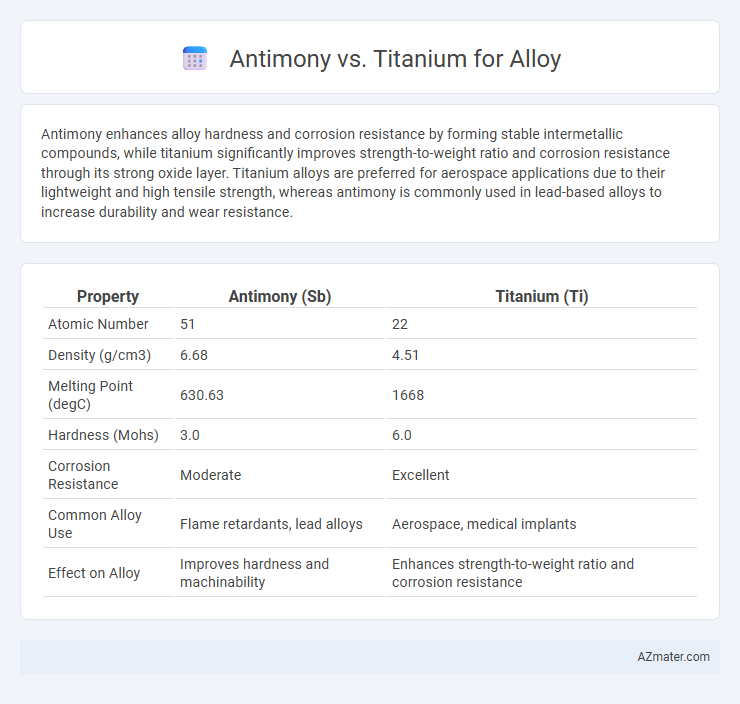 Antimony vs. Titanium for Alloy

Antimony enhances alloy hardness and corrosion resistance by forming stable intermetallic compounds, while titanium significantly improves strength-to-weight ratio and corrosion resistance through its strong oxide layer. Titanium alloys are preferred for aerospace applications due to their lightweight and high tensile strength, whereas antimony is commonly used in lead-based alloys to increase durability and wear resistance.

| Property | Antimony (Sb) | Titanium (Ti) |
|---|---|---|
| Atomic Number | 51 | 22 |
| Density (g/cm3) | 6.68 | 4.51 |
| Melting Point (degC) | 630.63 | 1668 |
| Hardness (Mohs) | 3.0 | 6.0 |
| Corrosion Resistance | Moderate | Excellent |
| Common Alloy Use | Flame retardants, lead alloys | Aerospace, medical implants |
| Effect on Alloy | Improves hardness and machinability | Enhances strength-to-weight ratio and corrosion resistance |

AZmater.com