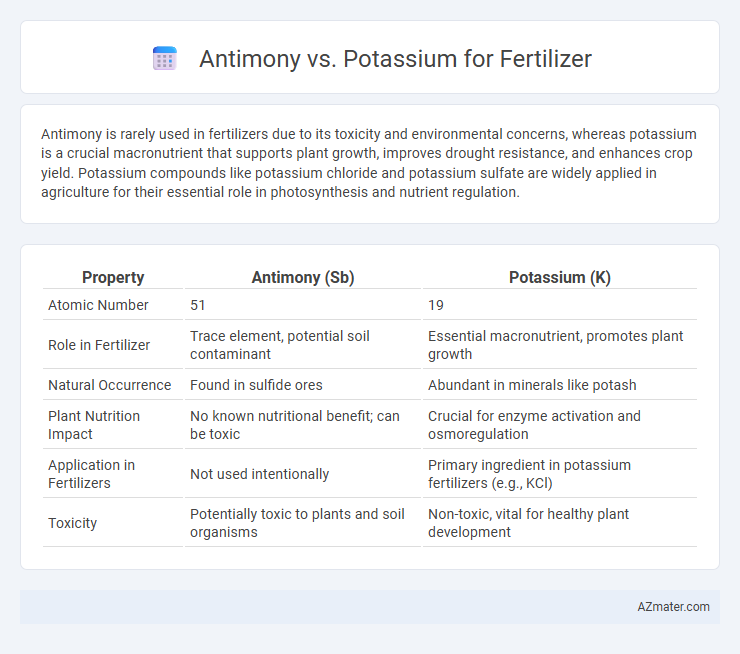 Antimony vs. Potassium for Fertilizer

Antimony is rarely used in fertilizers due to its toxicity and environmental concerns, whereas potassium is a crucial macronutrient that supports plant growth, improves drought resistance, and enhances crop yield. Potassium compounds like potassium chloride and potassium sulfate are widely applied in agriculture for their essential role in photosynthesis and nutrient regulation.

| Property | Antimony (Sb) | Potassium (K) |
|---|---|---|
| Atomic Number | 51 | 19 |
| Role in Fertilizer | Trace element, potential soil contaminant | Essential macronutrient, promotes plant growth |
| Natural Occurrence | Found in sulfide ores | Abundant in minerals like potash |
| Plant Nutrition Impact | No known nutritional benefit; can be toxic | Crucial for enzyme activation and osmoregulation |
| Application in Fertilizers | Not used intentionally | Primary ingredient in potassium fertilizers (e.g., KCl) |
| Toxicity | Potentially toxic to plants and soil organisms | Non-toxic, vital for healthy plant development |

AZmater.com