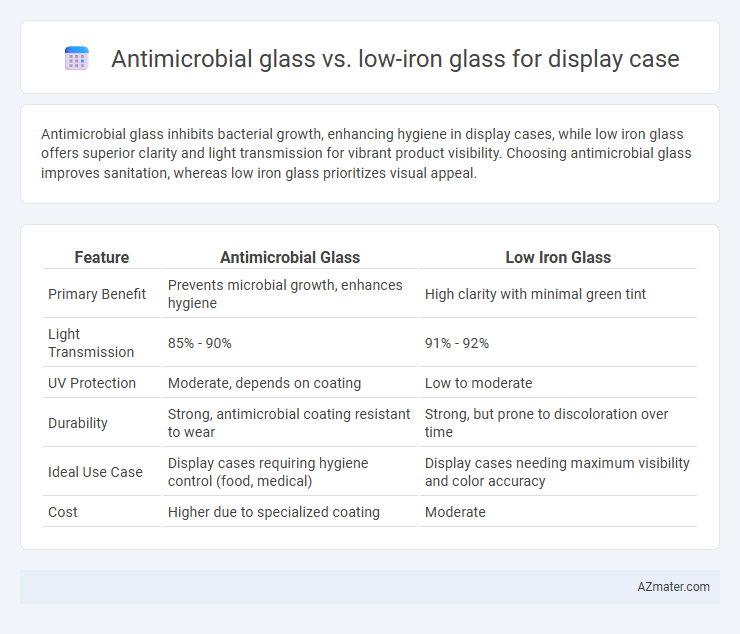 Antimicrobial glass vs. low-iron glass for display case

Antimicrobial glass inhibits bacterial growth, enhancing hygiene in display cases, while low iron glass offers superior clarity and light transmission for vibrant product visibility. Choosing antimicrobial glass improves sanitation, whereas low iron glass prioritizes visual appeal.

| Feature | Antimicrobial Glass | Low Iron Glass |
|---|---|---|
| Primary Benefit | Prevents microbial growth, enhances hygiene | High clarity with minimal green tint |
| Light Transmission | 85% - 90% | 91% - 92% |
| UV Protection | Moderate, depends on coating | Low to moderate |
| Durability | Strong, antimicrobial coating resistant to wear | Strong, but prone to discoloration over time |
| Ideal Use Case | Display cases requiring hygiene control (food, medical) | Display cases needing maximum visibility and color accuracy |
| Cost | Higher due to specialized coating | Moderate |

AZmater.com