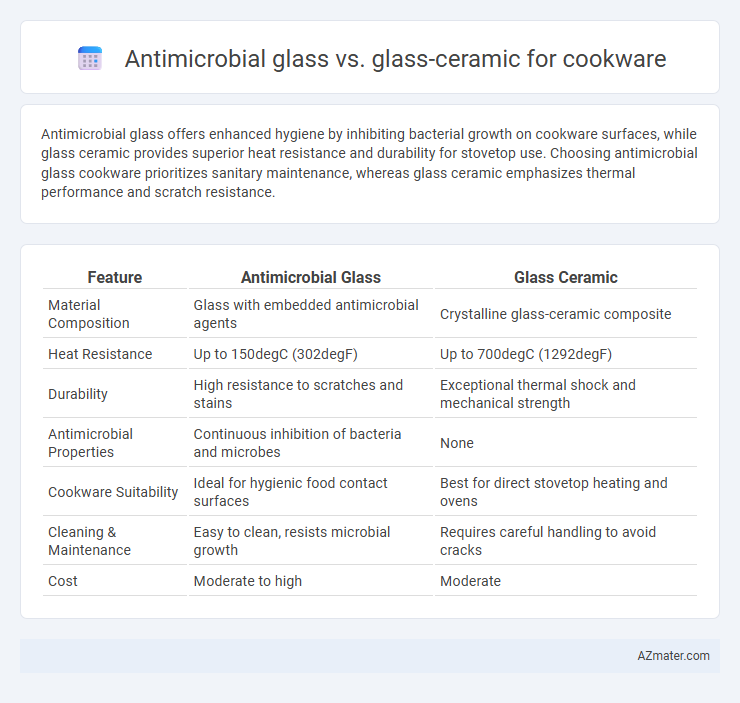 Antimicrobial glass vs. glass-ceramic for cookware

Antimicrobial glass offers enhanced hygiene by inhibiting bacterial growth on cookware surfaces, while glass ceramic provides superior heat resistance and durability for stovetop use. Choosing antimicrobial glass cookware prioritizes sanitary maintenance, whereas glass ceramic emphasizes thermal performance and scratch resistance.

| Feature | Antimicrobial Glass | Glass Ceramic |
|---|---|---|
| Material Composition | Glass with embedded antimicrobial agents | Crystalline glass-ceramic composite |
| Heat Resistance | Up to 150degC (302degF) | Up to 700degC (1292degF) |
| Durability | High resistance to scratches and stains | Exceptional thermal shock and mechanical strength |
| Antimicrobial Properties | Continuous inhibition of bacteria and microbes | None |
| Cookware Suitability | Ideal for hygienic food contact surfaces | Best for direct stovetop heating and ovens |
| Cleaning & Maintenance | Easy to clean, resists microbial growth | Requires careful handling to avoid cracks |
| Cost | Moderate to high | Moderate |

AZmater.com