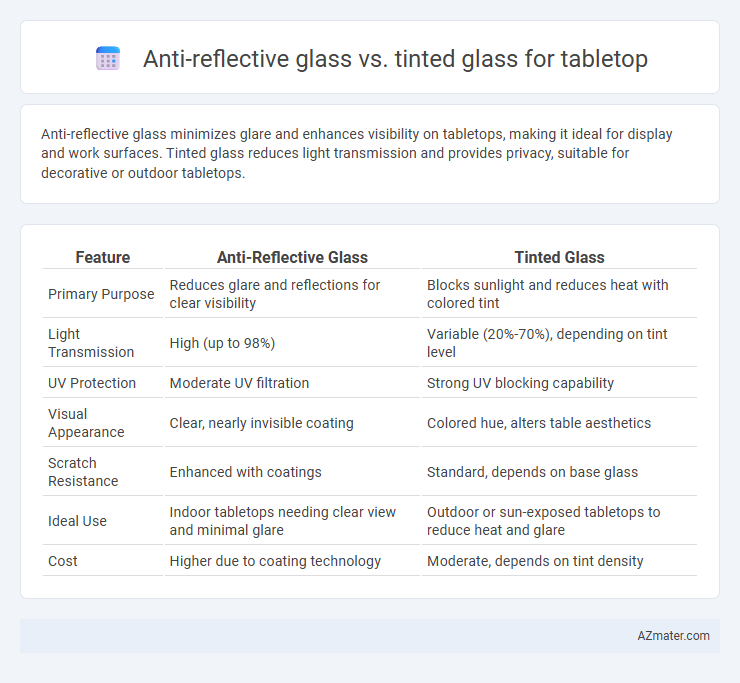 Anti-reflective glass vs. tinted glass for tabletop

Anti-reflective glass minimizes glare and enhances visibility on tabletops, making it ideal for display and work surfaces. Tinted glass reduces light transmission and provides privacy, suitable for decorative or outdoor tabletops.

| Feature | Anti-Reflective Glass | Tinted Glass |
|---|---|---|
| Primary Purpose | Reduces glare and reflections for clear visibility | Blocks sunlight and reduces heat with colored tint |
| Light Transmission | High (up to 98%) | Variable (20%-70%), depending on tint level |
| UV Protection | Moderate UV filtration | Strong UV blocking capability |
| Visual Appearance | Clear, nearly invisible coating | Colored hue, alters table aesthetics |
| Scratch Resistance | Enhanced with coatings | Standard, depends on base glass |
| Ideal Use | Indoor tabletops needing clear view and minimal glare | Outdoor or sun-exposed tabletops to reduce heat and glare |
| Cost | Higher due to coating technology | Moderate, depends on tint density |

AZmater.com