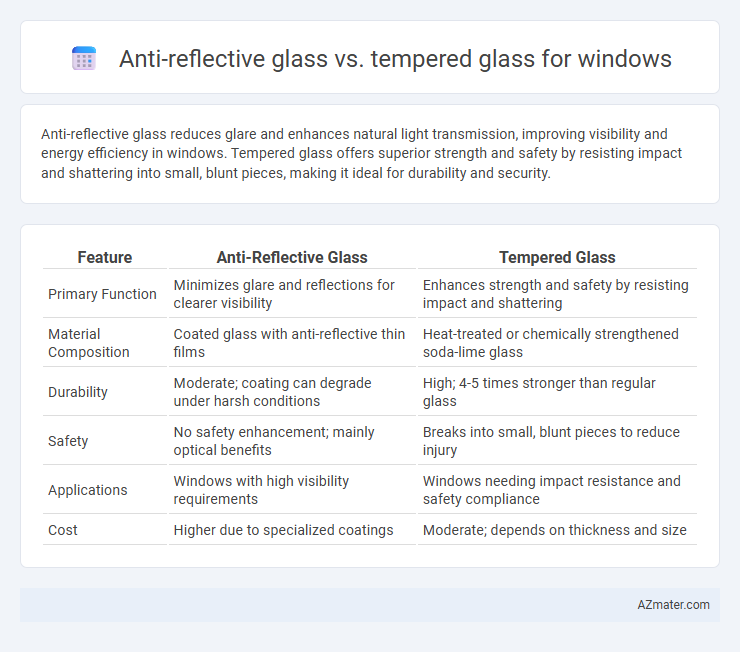 Anti-reflective glass vs. tempered glass for windows

Anti-reflective glass reduces glare and enhances natural light transmission, improving visibility and energy efficiency in windows. Tempered glass offers superior strength and safety by resisting impact and shattering into small, blunt pieces, making it ideal for durability and security.

| Feature | Anti-Reflective Glass | Tempered Glass |
|---|---|---|
| Primary Function | Minimizes glare and reflections for clearer visibility | Enhances strength and safety by resisting impact and shattering |
| Material Composition | Coated glass with anti-reflective thin films | Heat-treated or chemically strengthened soda-lime glass |
| Durability | Moderate; coating can degrade under harsh conditions | High; 4-5 times stronger than regular glass |
| Safety | No safety enhancement; mainly optical benefits | Breaks into small, blunt pieces to reduce injury |
| Applications | Windows with high visibility requirements | Windows needing impact resistance and safety compliance |
| Cost | Higher due to specialized coatings | Moderate; depends on thickness and size |

AZmater.com