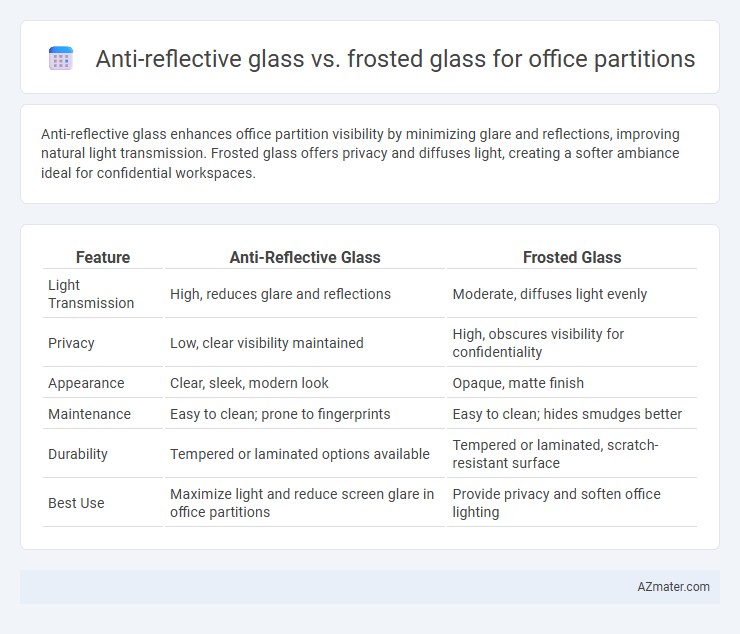 Anti-reflective glass vs. frosted glass for office partitions

Anti-reflective glass enhances office partition visibility by minimizing glare and reflections, improving natural light transmission. Frosted glass offers privacy and diffuses light, creating a softer ambiance ideal for confidential workspaces.

| Feature | Anti-Reflective Glass | Frosted Glass |
|---|---|---|
| Light Transmission | High, reduces glare and reflections | Moderate, diffuses light evenly |
| Privacy | Low, clear visibility maintained | High, obscures visibility for confidentiality |
| Appearance | Clear, sleek, modern look | Opaque, matte finish |
| Maintenance | Easy to clean; prone to fingerprints | Easy to clean; hides smudges better |
| Durability | Tempered or laminated options available | Tempered or laminated, scratch-resistant surface |
| Best Use | Maximize light and reduce screen glare in office partitions | Provide privacy and soften office lighting |

AZmater.com