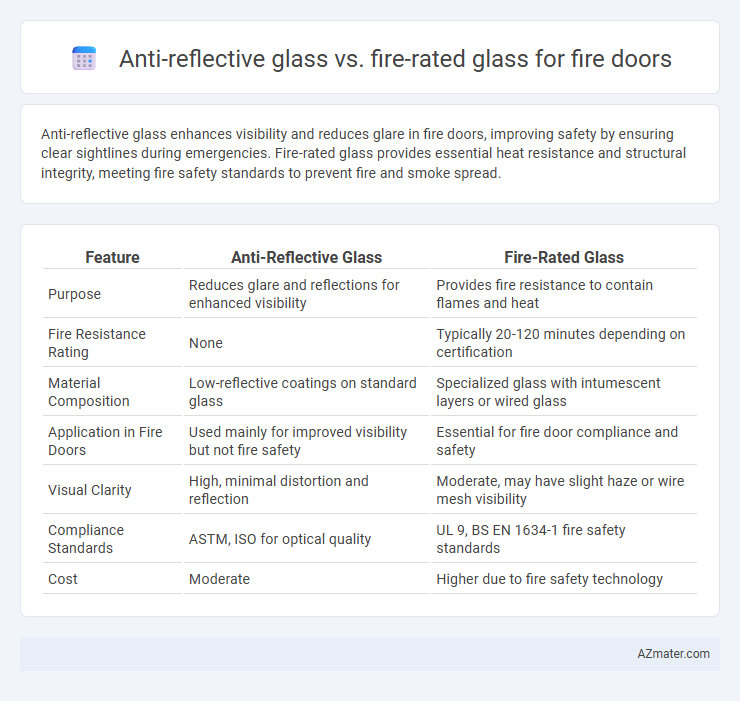 Anti-reflective glass vs. fire-rated glass for fire doors

Anti-reflective glass enhances visibility and reduces glare in fire doors, improving safety by ensuring clear sightlines during emergencies. Fire-rated glass provides essential heat resistance and structural integrity, meeting fire safety standards to prevent fire and smoke spread.

| Feature | Anti-Reflective Glass | Fire-Rated Glass |
|---|---|---|
| Purpose | Reduces glare and reflections for enhanced visibility | Provides fire resistance to contain flames and heat |
| Fire Resistance Rating | None | Typically 20-120 minutes depending on certification |
| Material Composition | Low-reflective coatings on standard glass | Specialized glass with intumescent layers or wired glass |
| Application in Fire Doors | Used mainly for improved visibility but not fire safety | Essential for fire door compliance and safety |
| Visual Clarity | High, minimal distortion and reflection | Moderate, may have slight haze or wire mesh visibility |
| Compliance Standards | ASTM, ISO for optical quality | UL 9, BS EN 1634-1 fire safety standards |
| Cost | Moderate | Higher due to fire safety technology |

AZmater.com