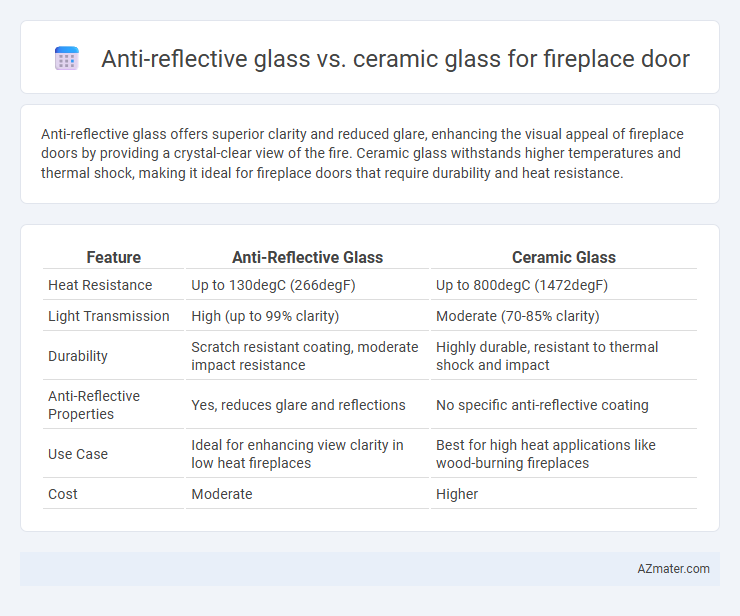 Anti-reflective glass vs. ceramic glass for fireplace door

Anti-reflective glass offers superior clarity and reduced glare, enhancing the visual appeal of fireplace doors by providing a crystal-clear view of the fire. Ceramic glass withstands higher temperatures and thermal shock, making it ideal for fireplace doors that require durability and heat resistance.

| Feature | Anti-Reflective Glass | Ceramic Glass |
|---|---|---|
| Heat Resistance | Up to 130degC (266degF) | Up to 800degC (1472degF) |
| Light Transmission | High (up to 99% clarity) | Moderate (70-85% clarity) |
| Durability | Scratch resistant coating, moderate impact resistance | Highly durable, resistant to thermal shock and impact |
| Anti-Reflective Properties | Yes, reduces glare and reflections | No specific anti-reflective coating |
| Use Case | Ideal for enhancing view clarity in low heat fireplaces | Best for high heat applications like wood-burning fireplaces |
| Cost | Moderate | Higher |

AZmater.com