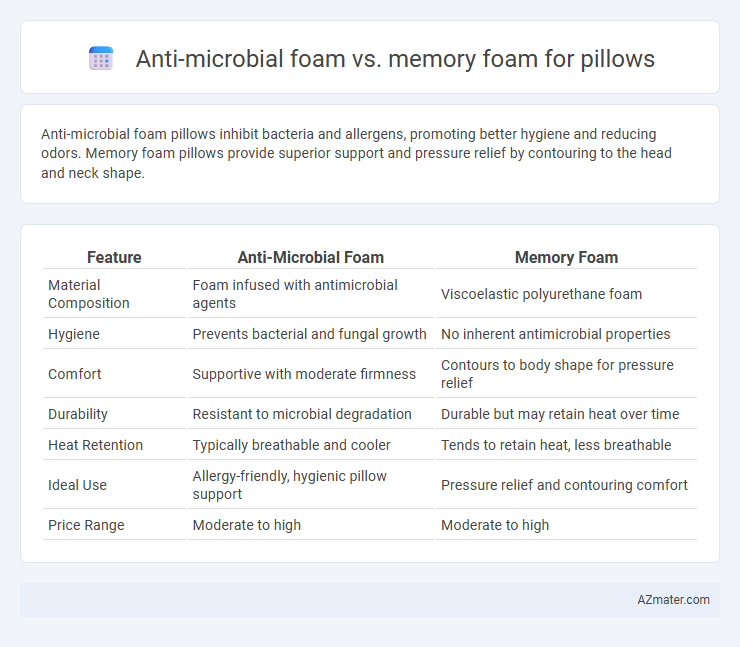 Anti-microbial foam vs. memory foam for pillows

Anti-microbial foam pillows inhibit bacteria and allergens, promoting better hygiene and reducing odors. Memory foam pillows provide superior support and pressure relief by contouring to the head and neck shape.

| Feature | Anti-Microbial Foam | Memory Foam |
|---|---|---|
| Material Composition | Foam infused with antimicrobial agents | Viscoelastic polyurethane foam |
| Hygiene | Prevents bacterial and fungal growth | No inherent antimicrobial properties |
| Comfort | Supportive with moderate firmness | Contours to body shape for pressure relief |
| Durability | Resistant to microbial degradation | Durable but may retain heat over time |
| Heat Retention | Typically breathable and cooler | Tends to retain heat, less breathable |
| Ideal Use | Allergy-friendly, hygienic pillow support | Pressure relief and contouring comfort |
| Price Range | Moderate to high | Moderate to high |

AZmater.com