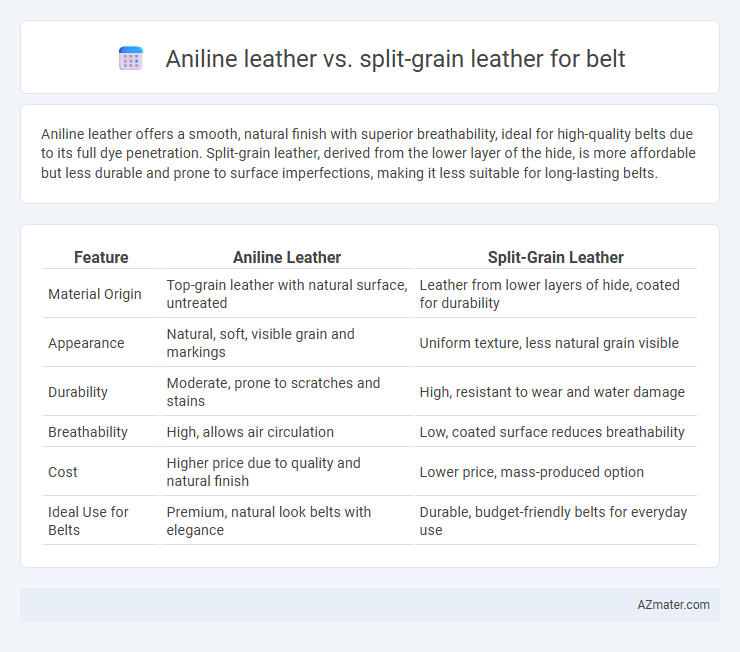 Aniline leather vs. split-grain leather for belt

Aniline leather offers a smooth, natural finish with superior breathability, ideal for high-quality belts due to its full dye penetration. Split-grain leather, derived from the lower layer of the hide, is more affordable but less durable and prone to surface imperfections, making it less suitable for long-lasting belts.

| Feature | Aniline Leather | Split-Grain Leather |
|---|---|---|
| Material Origin | Top-grain leather with natural surface, untreated | Leather from lower layers of hide, coated for durability |
| Appearance | Natural, soft, visible grain and markings | Uniform texture, less natural grain visible |
| Durability | Moderate, prone to scratches and stains | High, resistant to wear and water damage |
| Breathability | High, allows air circulation | Low, coated surface reduces breathability |
| Cost | Higher price due to quality and natural finish | Lower price, mass-produced option |
| Ideal Use for Belts | Premium, natural look belts with elegance | Durable, budget-friendly belts for everyday use |

AZmater.com