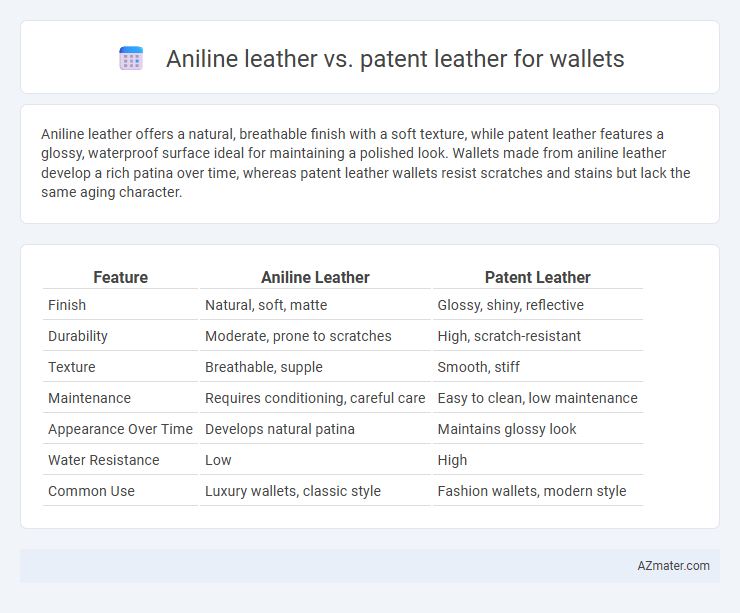 Aniline leather vs. patent leather for wallets

Aniline leather offers a natural, breathable finish with a soft texture, while patent leather features a glossy, waterproof surface ideal for maintaining a polished look. Wallets made from aniline leather develop a rich patina over time, whereas patent leather wallets resist scratches and stains but lack the same aging character.

| Feature | Aniline Leather | Patent Leather |
|---|---|---|
| Finish | Natural, soft, matte | Glossy, shiny, reflective |
| Durability | Moderate, prone to scratches | High, scratch-resistant |
| Texture | Breathable, supple | Smooth, stiff |
| Maintenance | Requires conditioning, careful care | Easy to clean, low maintenance |
| Appearance Over Time | Develops natural patina | Maintains glossy look |
| Water Resistance | Low | High |
| Common Use | Luxury wallets, classic style | Fashion wallets, modern style |

AZmater.com