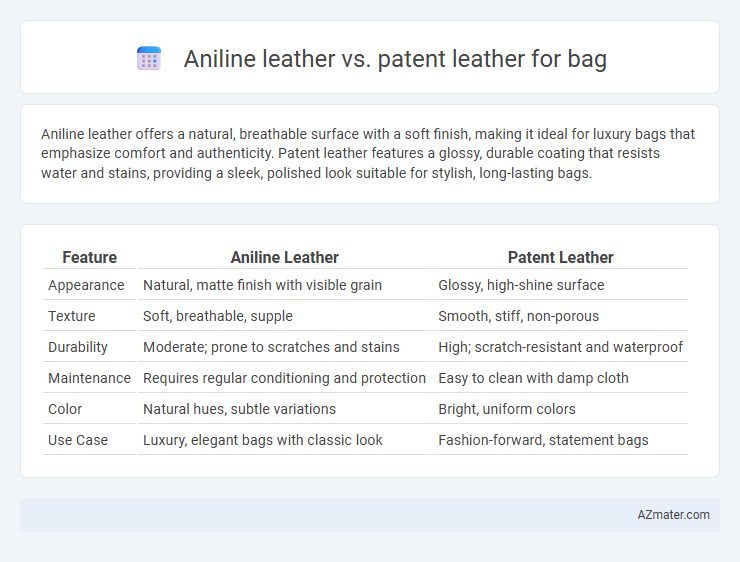 Aniline leather vs. patent leather for bag

Aniline leather offers a natural, breathable surface with a soft finish, making it ideal for luxury bags that emphasize comfort and authenticity. Patent leather features a glossy, durable coating that resists water and stains, providing a sleek, polished look suitable for stylish, long-lasting bags.

| Feature | Aniline Leather | Patent Leather |
|---|---|---|
| Appearance | Natural, matte finish with visible grain | Glossy, high-shine surface |
| Texture | Soft, breathable, supple | Smooth, stiff, non-porous |
| Durability | Moderate; prone to scratches and stains | High; scratch-resistant and waterproof |
| Maintenance | Requires regular conditioning and protection | Easy to clean with damp cloth |
| Color | Natural hues, subtle variations | Bright, uniform colors |
| Use Case | Luxury, elegant bags with classic look | Fashion-forward, statement bags |

AZmater.com