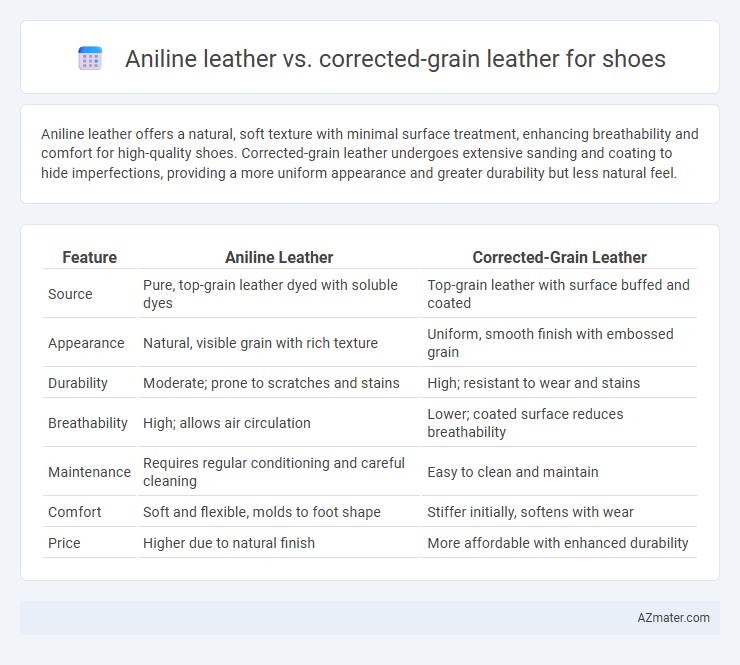 Aniline leather vs. corrected-grain leather for shoes

Aniline leather offers a natural, soft texture with minimal surface treatment, enhancing breathability and comfort for high-quality shoes. Corrected-grain leather undergoes extensive sanding and coating to hide imperfections, providing a more uniform appearance and greater durability but less natural feel.

| Feature | Aniline Leather | Corrected-Grain Leather |
|---|---|---|
| Source | Pure, top-grain leather dyed with soluble dyes | Top-grain leather with surface buffed and coated |
| Appearance | Natural, visible grain with rich texture | Uniform, smooth finish with embossed grain |
| Durability | Moderate; prone to scratches and stains | High; resistant to wear and stains |
| Breathability | High; allows air circulation | Lower; coated surface reduces breathability |
| Maintenance | Requires regular conditioning and careful cleaning | Easy to clean and maintain |
| Comfort | Soft and flexible, molds to foot shape | Stiffer initially, softens with wear |
| Price | Higher due to natural finish | More affordable with enhanced durability |

AZmater.com