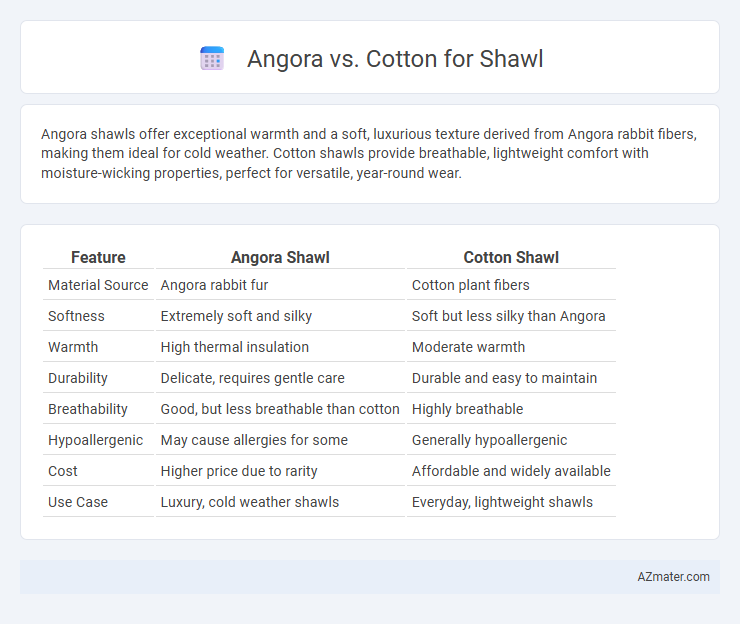 Angora vs. Cotton for Shawl

Angora shawls offer exceptional warmth and a soft, luxurious texture derived from Angora rabbit fibers, making them ideal for cold weather. Cotton shawls provide breathable, lightweight comfort with moisture-wicking properties, perfect for versatile, year-round wear.

| Feature | Angora Shawl | Cotton Shawl |
|---|---|---|
| Material Source | Angora rabbit fur | Cotton plant fibers |
| Softness | Extremely soft and silky | Soft but less silky than Angora |
| Warmth | High thermal insulation | Moderate warmth |
| Durability | Delicate, requires gentle care | Durable and easy to maintain |
| Breathability | Good, but less breathable than cotton | Highly breathable |
| Hypoallergenic | May cause allergies for some | Generally hypoallergenic |
| Cost | Higher price due to rarity | Affordable and widely available |
| Use Case | Luxury, cold weather shawls | Everyday, lightweight shawls |

AZmater.com