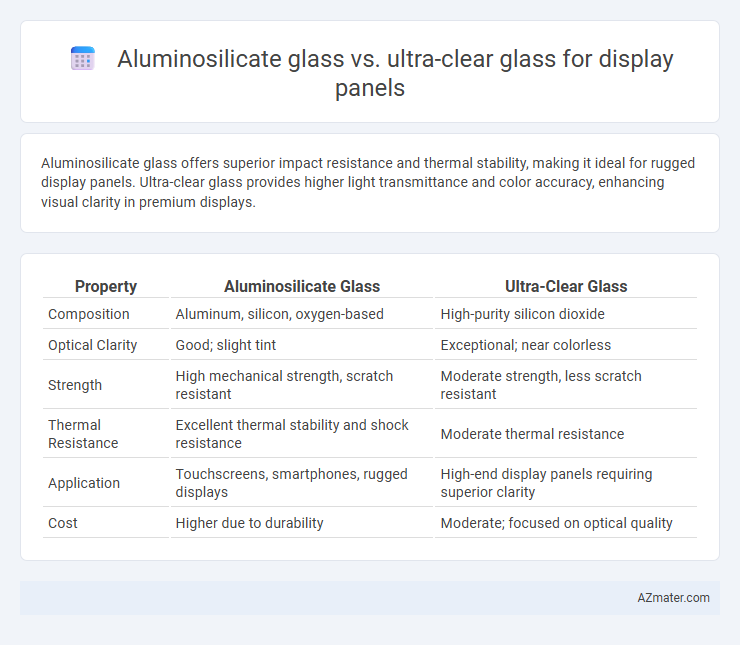 Aluminosilicate glass vs. ultra-clear glass for display panels

Aluminosilicate glass offers superior impact resistance and thermal stability, making it ideal for rugged display panels. Ultra-clear glass provides higher light transmittance and color accuracy, enhancing visual clarity in premium displays.

| Property | Aluminosilicate Glass | Ultra-Clear Glass |
|---|---|---|
| Composition | Aluminum, silicon, oxygen-based | High-purity silicon dioxide |
| Optical Clarity | Good; slight tint | Exceptional; near colorless |
| Strength | High mechanical strength, scratch resistant | Moderate strength, less scratch resistant |
| Thermal Resistance | Excellent thermal stability and shock resistance | Moderate thermal resistance |
| Application | Touchscreens, smartphones, rugged displays | High-end display panels requiring superior clarity |
| Cost | Higher due to durability | Moderate; focused on optical quality |

AZmater.com