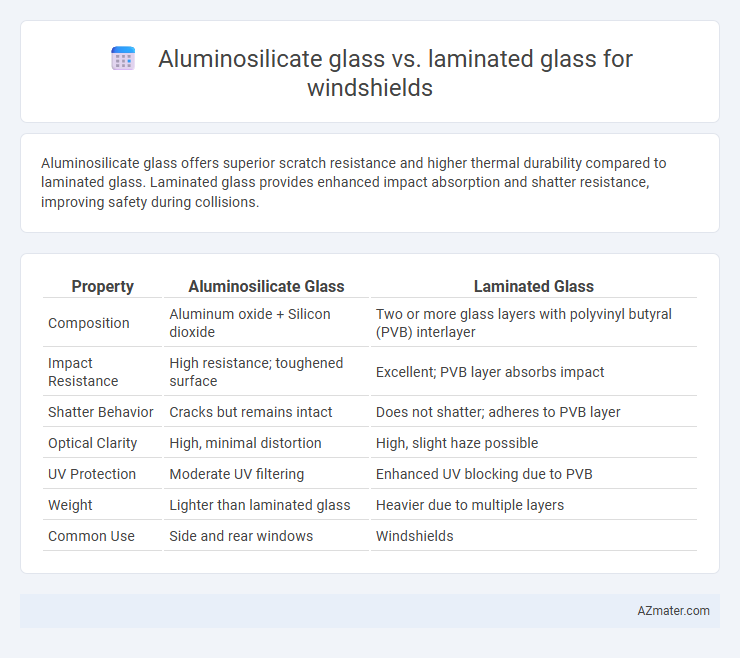 Aluminosilicate glass vs. laminated glass for windshields

Aluminosilicate glass offers superior scratch resistance and higher thermal durability compared to laminated glass. Laminated glass provides enhanced impact absorption and shatter resistance, improving safety during collisions.

| Property | Aluminosilicate Glass | Laminated Glass |
|---|---|---|
| Composition | Aluminum oxide + Silicon dioxide | Two or more glass layers with polyvinyl butyral (PVB) interlayer |
| Impact Resistance | High resistance; toughened surface | Excellent; PVB layer absorbs impact |
| Shatter Behavior | Cracks but remains intact | Does not shatter; adheres to PVB layer |
| Optical Clarity | High, minimal distortion | High, slight haze possible |
| UV Protection | Moderate UV filtering | Enhanced UV blocking due to PVB |
| Weight | Lighter than laminated glass | Heavier due to multiple layers |
| Common Use | Side and rear windows | Windshields |

AZmater.com