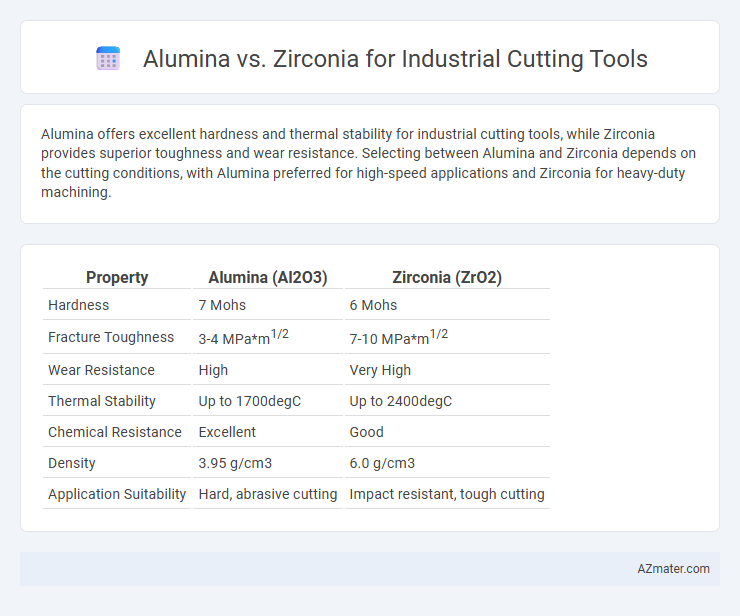 Alumina vs. Zirconia for Industrial Cutting Tools

Alumina offers excellent hardness and thermal stability for industrial cutting tools, while Zirconia provides superior toughness and wear resistance. Selecting between Alumina and Zirconia depends on the cutting conditions, with Alumina preferred for high-speed applications and Zirconia for heavy-duty machining.

| Property | Alumina (Al2O3) | Zirconia (ZrO2) |
|---|---|---|
| Hardness | 7 Mohs | 6 Mohs |
| Fracture Toughness | 3-4 MPa*m$^{1/2}$ | 7-10 MPa*m$^{1/2}$ |
| Wear Resistance | High | Very High |
| Thermal Stability | Up to 1700degC | Up to 2400degC |
| Chemical Resistance | Excellent | Good |
| Density | 3.95 g/cm3 | 6.0 g/cm3 |
| Application Suitability | Hard, abrasive cutting | Impact resistant, tough cutting |

AZmater.com