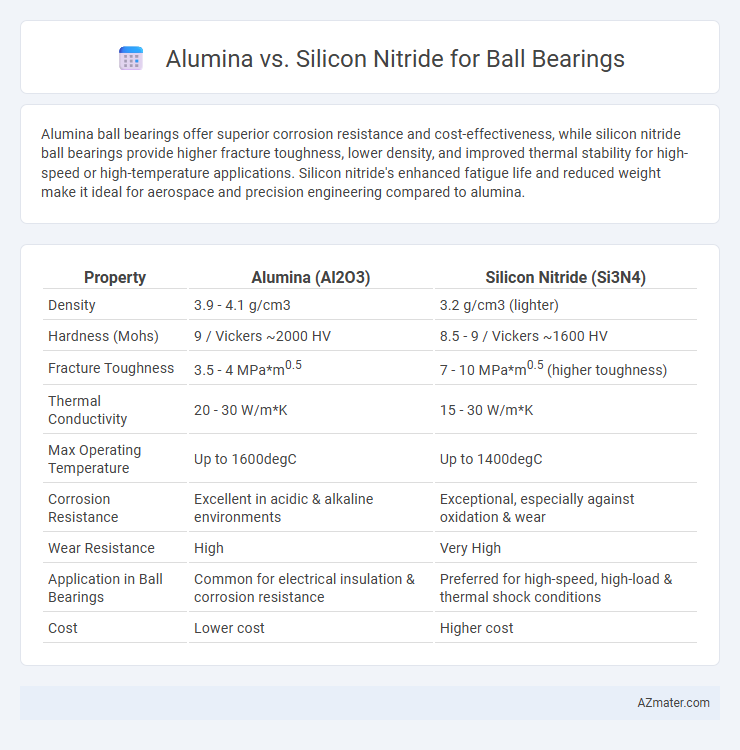 Alumina vs. Silicon Nitride for Ball Bearings

Alumina ball bearings offer superior corrosion resistance and cost-effectiveness, while silicon nitride ball bearings provide higher fracture toughness, lower density, and improved thermal stability for high-speed or high-temperature applications. Silicon nitride's enhanced fatigue life and reduced weight make it ideal for aerospace and precision engineering compared to alumina.

| Property | Alumina (Al2O3) | Silicon Nitride (Si3N4) |
|---|---|---|
| Density | 3.9 - 4.1 g/cm3 | 3.2 g/cm3 (lighter) |
| Hardness (Mohs) | 9 / Vickers ~2000 HV | 8.5 - 9 / Vickers ~1600 HV |
| Fracture Toughness | 3.5 - 4 MPa*m$^{0.5}$ | 7 - 10 MPa*m$^{0.5}$ (higher toughness) |
| Thermal Conductivity | 20 - 30 W/m*K | 15 - 30 W/m*K |
| Max Operating Temperature | Up to 1600degC | Up to 1400degC |
| Corrosion Resistance | Excellent in acidic & alkaline environments | Exceptional, especially against oxidation & wear |
| Wear Resistance | High | Very High |
| Application in Ball Bearings | Common for electrical insulation & corrosion resistance | Preferred for high-speed, high-load & thermal shock conditions |
| Cost | Lower cost | Higher cost |

AZmater.com