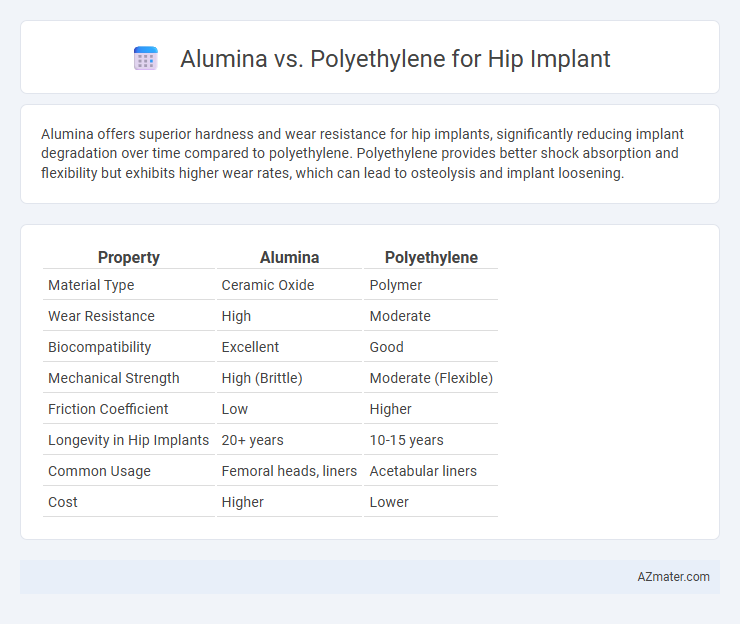 Alumina vs. Polyethylene for Hip Implant

Alumina offers superior hardness and wear resistance for hip implants, significantly reducing implant degradation over time compared to polyethylene. Polyethylene provides better shock absorption and flexibility but exhibits higher wear rates, which can lead to osteolysis and implant loosening.

| Property | Alumina | Polyethylene |
|---|---|---|
| Material Type | Ceramic Oxide | Polymer |
| Wear Resistance | High | Moderate |
| Biocompatibility | Excellent | Good |
| Mechanical Strength | High (Brittle) | Moderate (Flexible) |
| Friction Coefficient | Low | Higher |
| Longevity in Hip Implants | 20+ years | 10-15 years |
| Common Usage | Femoral heads, liners | Acetabular liners |
| Cost | Higher | Lower |

AZmater.com