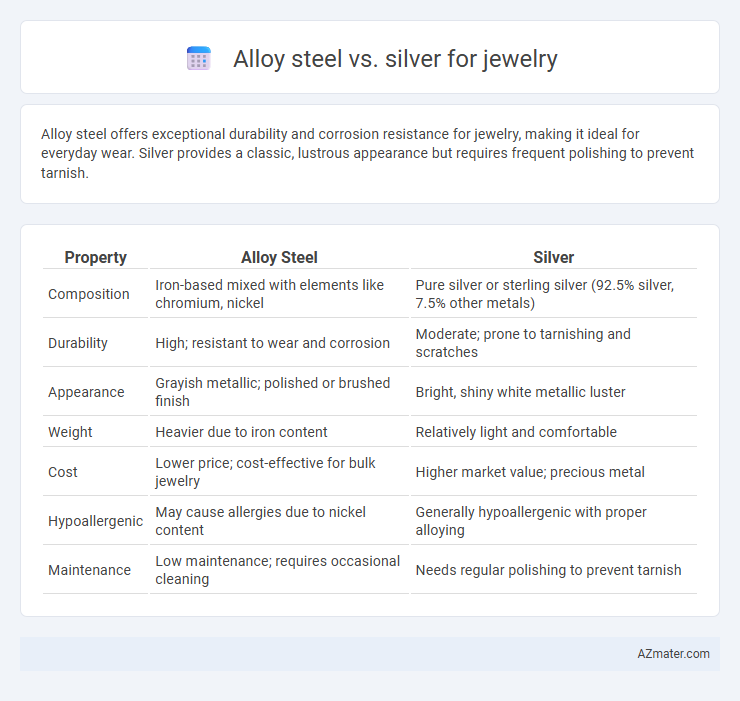 Alloy steel vs. silver for jewelry

Alloy steel offers exceptional durability and corrosion resistance for jewelry, making it ideal for everyday wear. Silver provides a classic, lustrous appearance but requires frequent polishing to prevent tarnish.

| Property | Alloy Steel | Silver |
|---|---|---|
| Composition | Iron-based mixed with elements like chromium, nickel | Pure silver or sterling silver (92.5% silver, 7.5% other metals) |
| Durability | High; resistant to wear and corrosion | Moderate; prone to tarnishing and scratches |
| Appearance | Grayish metallic; polished or brushed finish | Bright, shiny white metallic luster |
| Weight | Heavier due to iron content | Relatively light and comfortable |
| Cost | Lower price; cost-effective for bulk jewelry | Higher market value; precious metal |
| Hypoallergenic | May cause allergies due to nickel content | Generally hypoallergenic with proper alloying |
| Maintenance | Low maintenance; requires occasional cleaning | Needs regular polishing to prevent tarnish |

AZmater.com