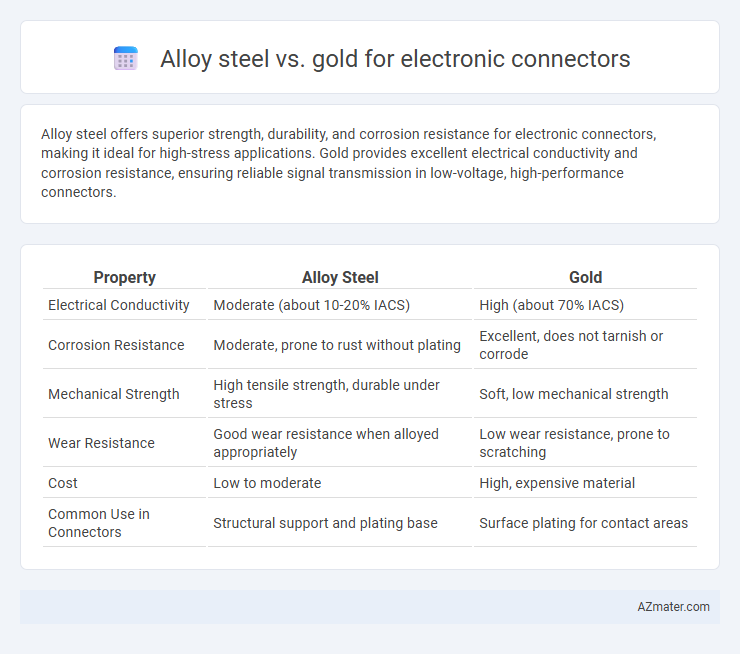 Alloy steel vs. gold for electronic connectors

Alloy steel offers superior strength, durability, and corrosion resistance for electronic connectors, making it ideal for high-stress applications. Gold provides excellent electrical conductivity and corrosion resistance, ensuring reliable signal transmission in low-voltage, high-performance connectors.

| Property | Alloy Steel | Gold |
|---|---|---|
| Electrical Conductivity | Moderate (about 10-20% IACS) | High (about 70% IACS) |
| Corrosion Resistance | Moderate, prone to rust without plating | Excellent, does not tarnish or corrode |
| Mechanical Strength | High tensile strength, durable under stress | Soft, low mechanical strength |
| Wear Resistance | Good wear resistance when alloyed appropriately | Low wear resistance, prone to scratching |
| Cost | Low to moderate | High, expensive material |
| Common Use in Connectors | Structural support and plating base | Surface plating for contact areas |

AZmater.com