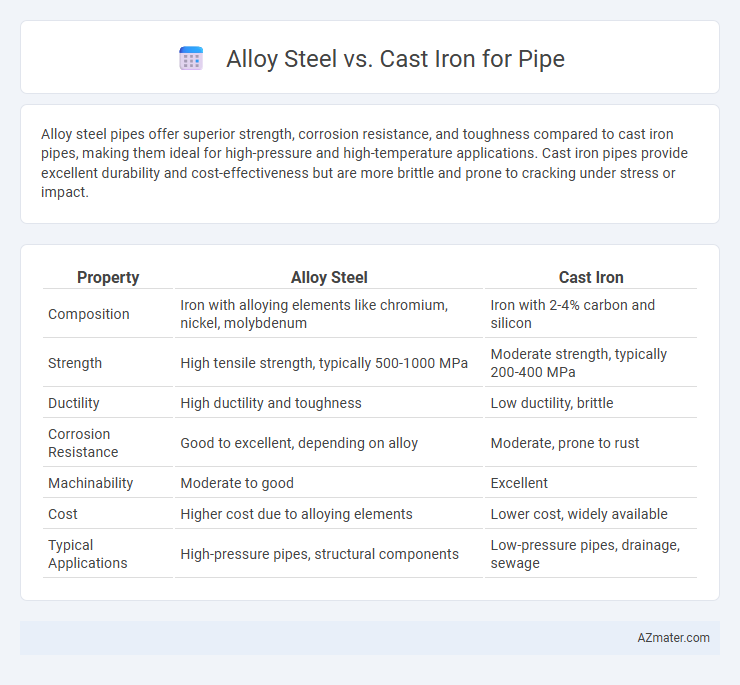 Alloy Steel vs. Cast Iron for Pipe

Alloy steel pipes offer superior strength, corrosion resistance, and toughness compared to cast iron pipes, making them ideal for high-pressure and high-temperature applications. Cast iron pipes provide excellent durability and cost-effectiveness but are more brittle and prone to cracking under stress or impact.

| Property | Alloy Steel | Cast Iron |
|---|---|---|
| Composition | Iron with alloying elements like chromium, nickel, molybdenum | Iron with 2-4% carbon and silicon |
| Strength | High tensile strength, typically 500-1000 MPa | Moderate strength, typically 200-400 MPa |
| Ductility | High ductility and toughness | Low ductility, brittle |
| Corrosion Resistance | Good to excellent, depending on alloy | Moderate, prone to rust |
| Machinability | Moderate to good | Excellent |
| Cost | Higher cost due to alloying elements | Lower cost, widely available |
| Typical Applications | High-pressure pipes, structural components | Low-pressure pipes, drainage, sewage |

AZmater.com