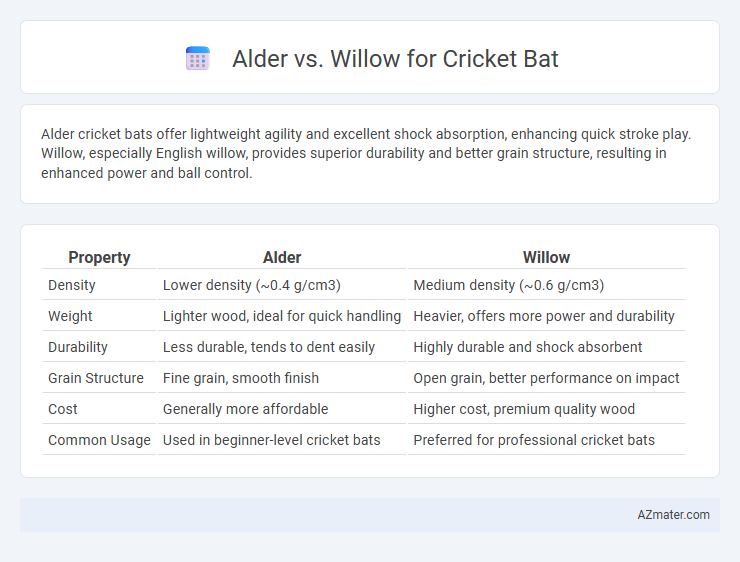 Alder vs. Willow for Cricket Bat

Alder cricket bats offer lightweight agility and excellent shock absorption, enhancing quick stroke play. Willow, especially English willow, provides superior durability and better grain structure, resulting in enhanced power and ball control.

| Property | Alder | Willow |
|---|---|---|
| Density | Lower density (~0.4 g/cm3) | Medium density (~0.6 g/cm3) |
| Weight | Lighter wood, ideal for quick handling | Heavier, offers more power and durability |
| Durability | Less durable, tends to dent easily | Highly durable and shock absorbent |
| Grain Structure | Fine grain, smooth finish | Open grain, better performance on impact |
| Cost | Generally more affordable | Higher cost, premium quality wood |
| Common Usage | Used in beginner-level cricket bats | Preferred for professional cricket bats |

AZmater.com