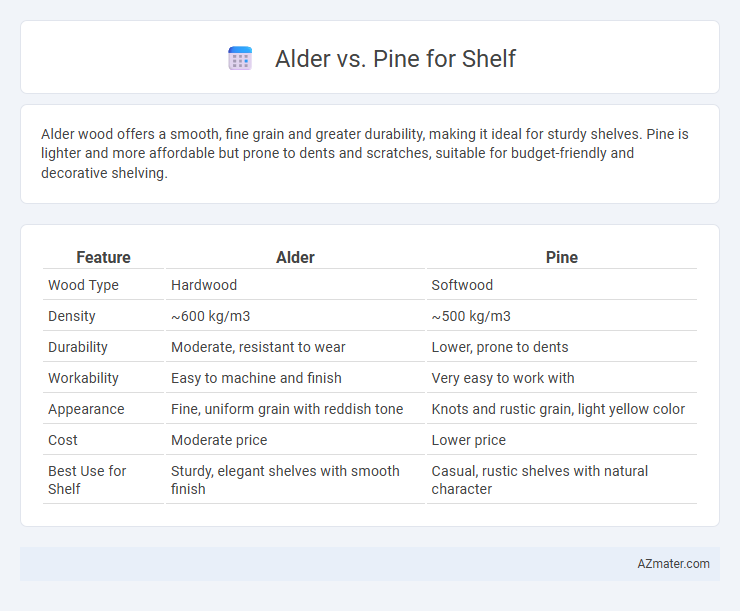 Alder vs. Pine for Shelf

Alder wood offers a smooth, fine grain and greater durability, making it ideal for sturdy shelves. Pine is lighter and more affordable but prone to dents and scratches, suitable for budget-friendly and decorative shelving.

| Feature | Alder | Pine |
|---|---|---|
| Wood Type | Hardwood | Softwood |
| Density | ~600 kg/m3 | ~500 kg/m3 |
| Durability | Moderate, resistant to wear | Lower, prone to dents |
| Workability | Easy to machine and finish | Very easy to work with |
| Appearance | Fine, uniform grain with reddish tone | Knots and rustic grain, light yellow color |
| Cost | Moderate price | Lower price |
| Best Use for Shelf | Sturdy, elegant shelves with smooth finish | Casual, rustic shelves with natural character |

AZmater.com